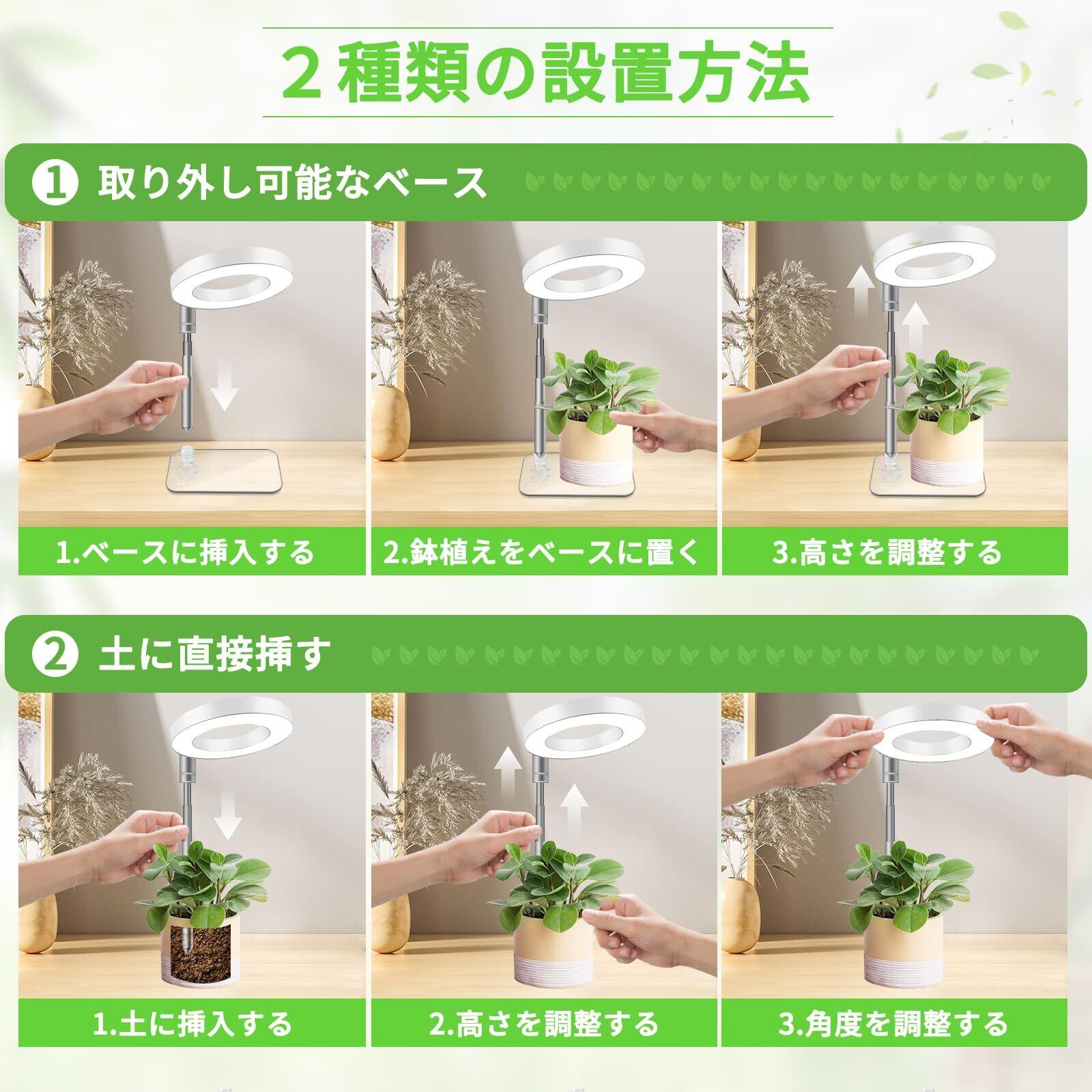 ２種類の設置方法

❶ 取り外し可能なベース

1.ベースに挿入する

2.鉢植えをベースに置く

3.高さを調整する

❷ 土に直接挿す

1.土に挿入する

2.高さを調整する

3.角度を調整する