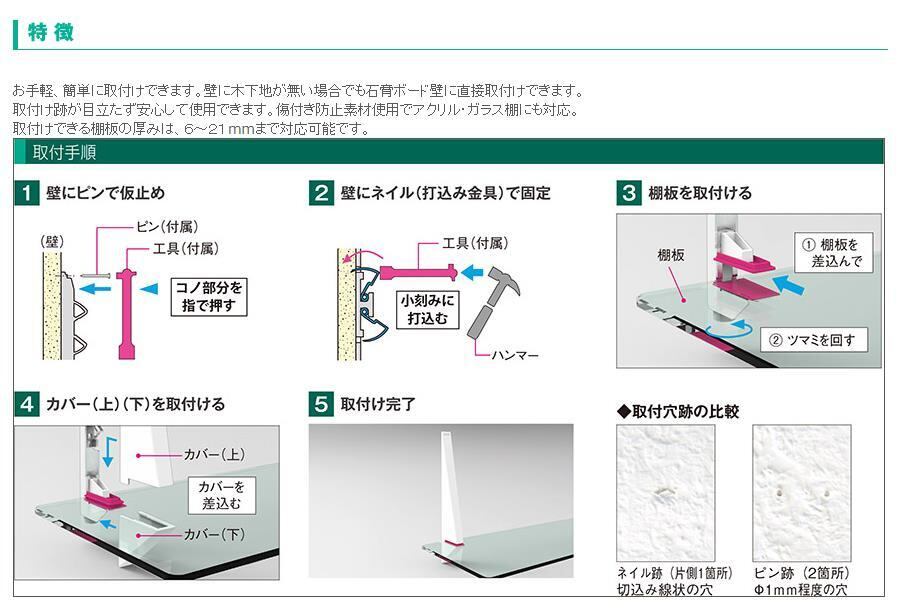 特徴

お手軽、簡単に取付けできます。壁に木下地が無い場合でも石膏ボード壁に直接取付けできます。
取付け跡が目立たず安心して使用できます。傷付き防止素材使用でアクリル・ガラス棚にも対応。
取付けできる棚板の厚みは、6～21mmまで対応可能です。

取付手順

1 壁にピンで仮止め

(壁)
ピン(付属)
工具(付属)
コノ部分を指で押す

2 壁にネイル(打込み金具)で固定

工具(付属)
小刻みに打込む
ハンマー

3 棚板を取付ける

棚板
① 棚板を差込んで
② ツマミを回す

4 カバー(上)(下)を取付ける

カバー(上)
カバーを差込む
カバー(下)

5 取付け完了

◆取付穴跡の比較

ネイル跡(片側1箇所)
切込み線状の穴

ピン跡(2箇所)
Φ1mm程度の穴