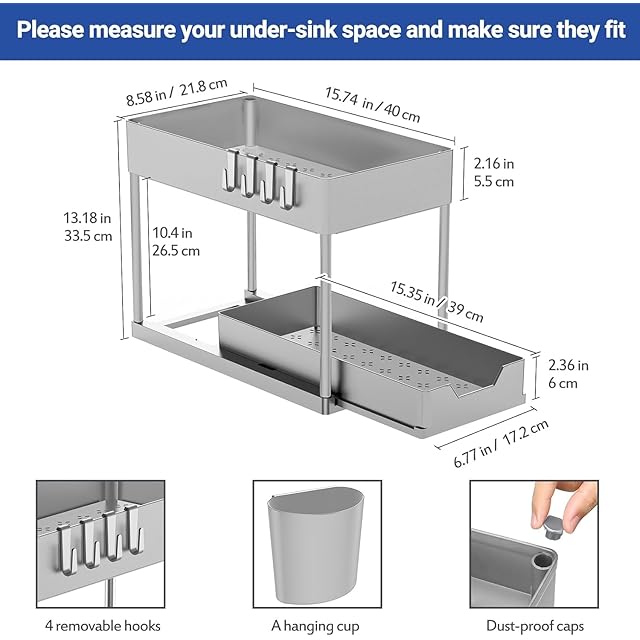 Please measure your under-sink space and make sure they fit

8.58 in / 21.8 cm

15.74 in / 40 cm

2.16 in
5.5 cm

13.18 in
33.5 cm

10.4 in
26.5 cm

15.35 in / 39 cm

2.36 in
6 cm

6.77 in / 17.2 cm

4 removable hooks

A hanging cup

Dust-proof caps