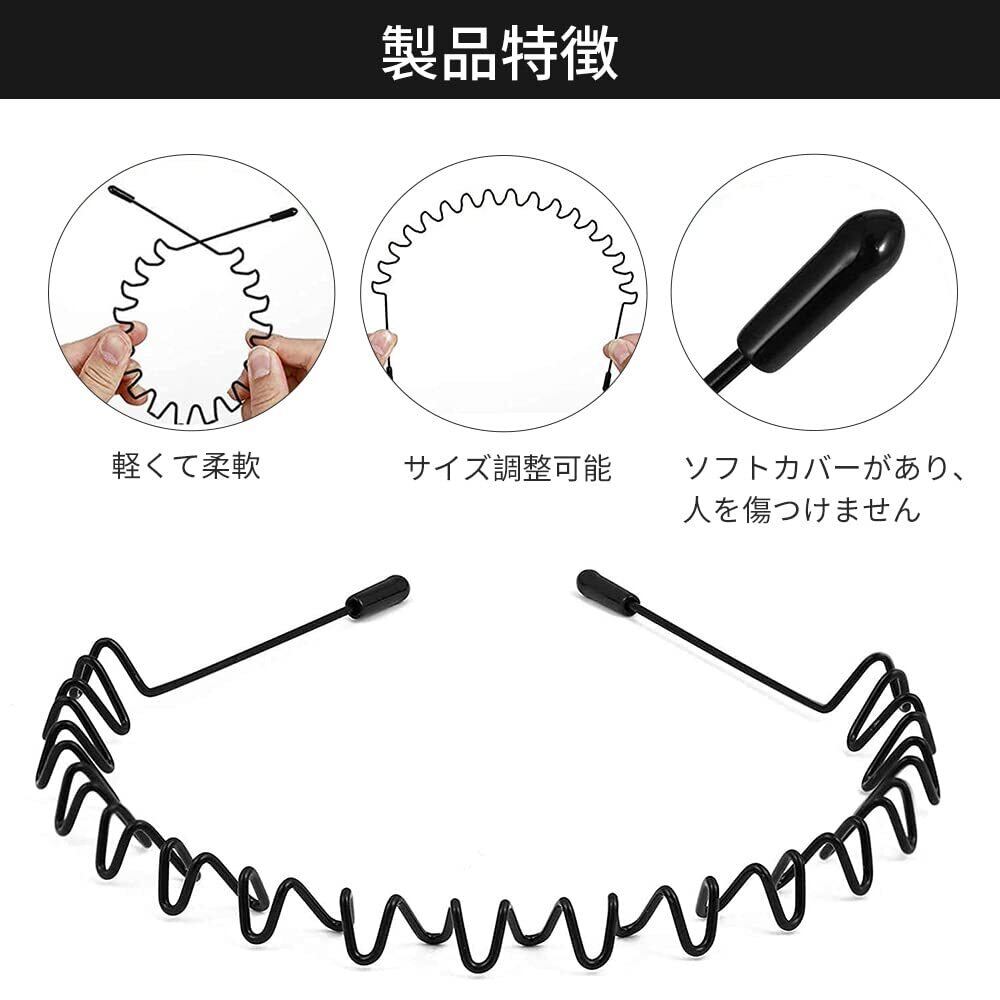 製品特徴

軽くて柔軟

サイズ調整可能

ソフトカバーがあり、人を傷つけません