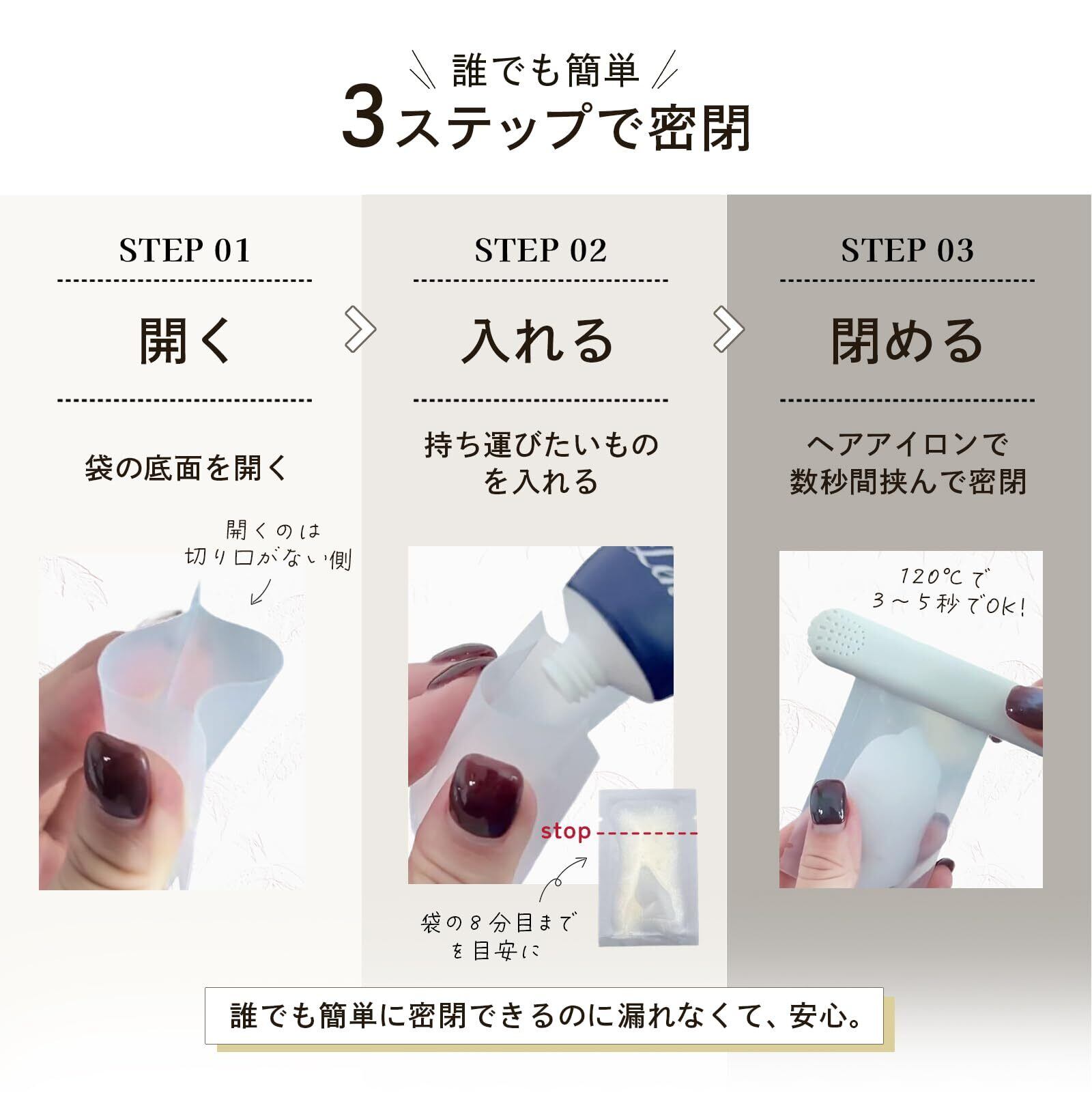 誰でも簡単
3ステップで密閉

STEP 01

開く

袋の底面を開く

開くのは
切り口がない側

STEP 02

入れる

持ち運びたいもの
を入れる

stop

袋の8分目まで
を目安に

STEP 03

閉める

ヘアアイロンで
数秒間挟んで密閉

120℃で
3～5秒でOK!

誰でも簡単に密閉できるのに漏れなくて、安心。