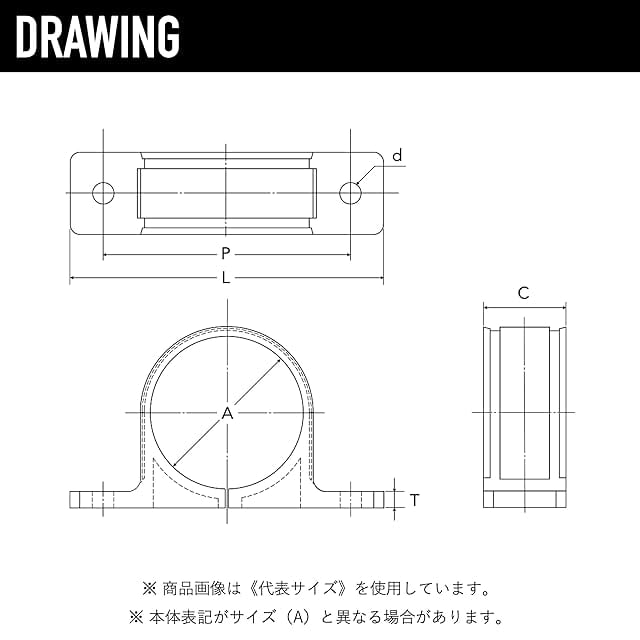 DRAWING

d

P

L

C

A

T

※ 商品画像は《代表サイズ》を使用しています。

※ 本体表記がサイズ（A）と異なる場合があります。