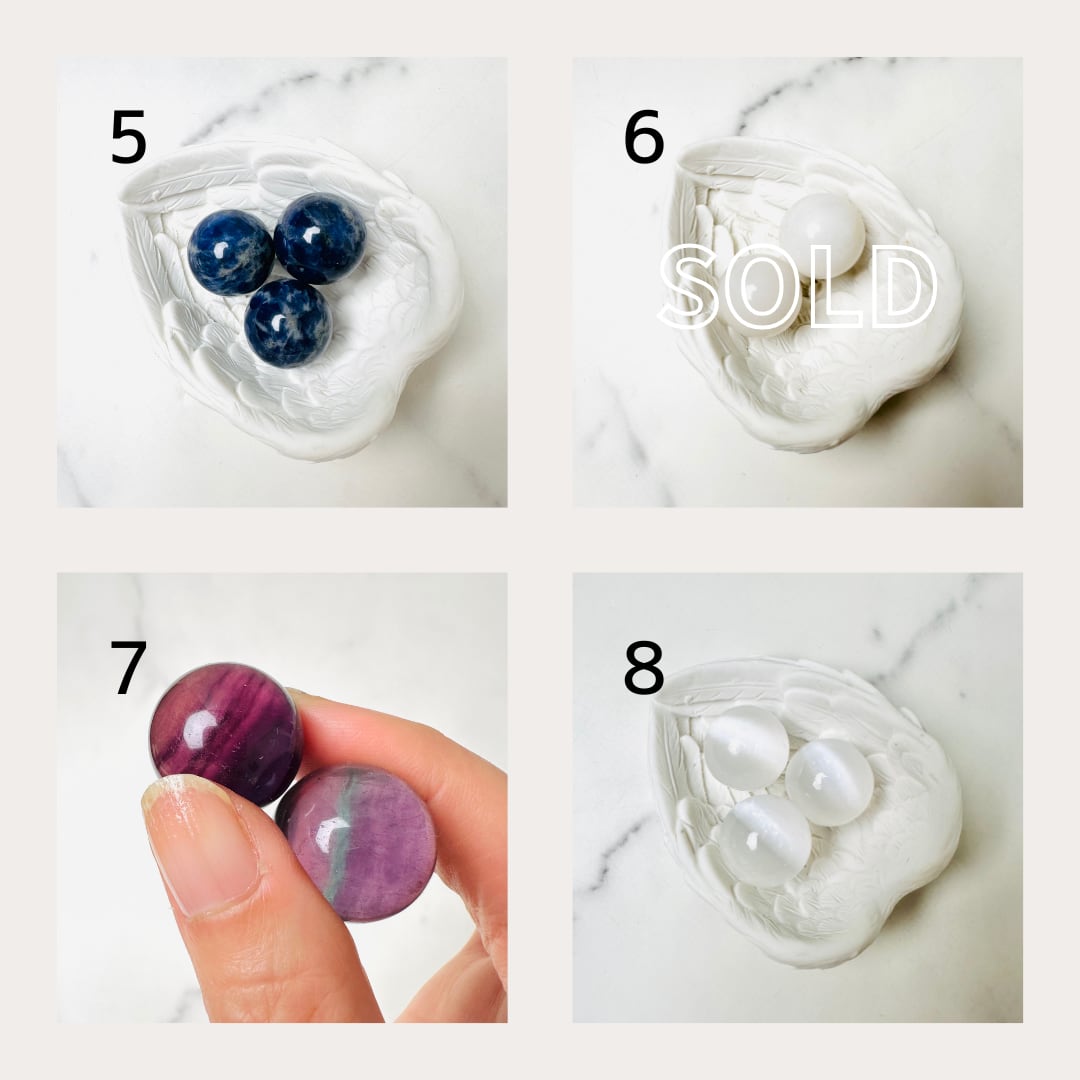 5

6

SOLD

7

8