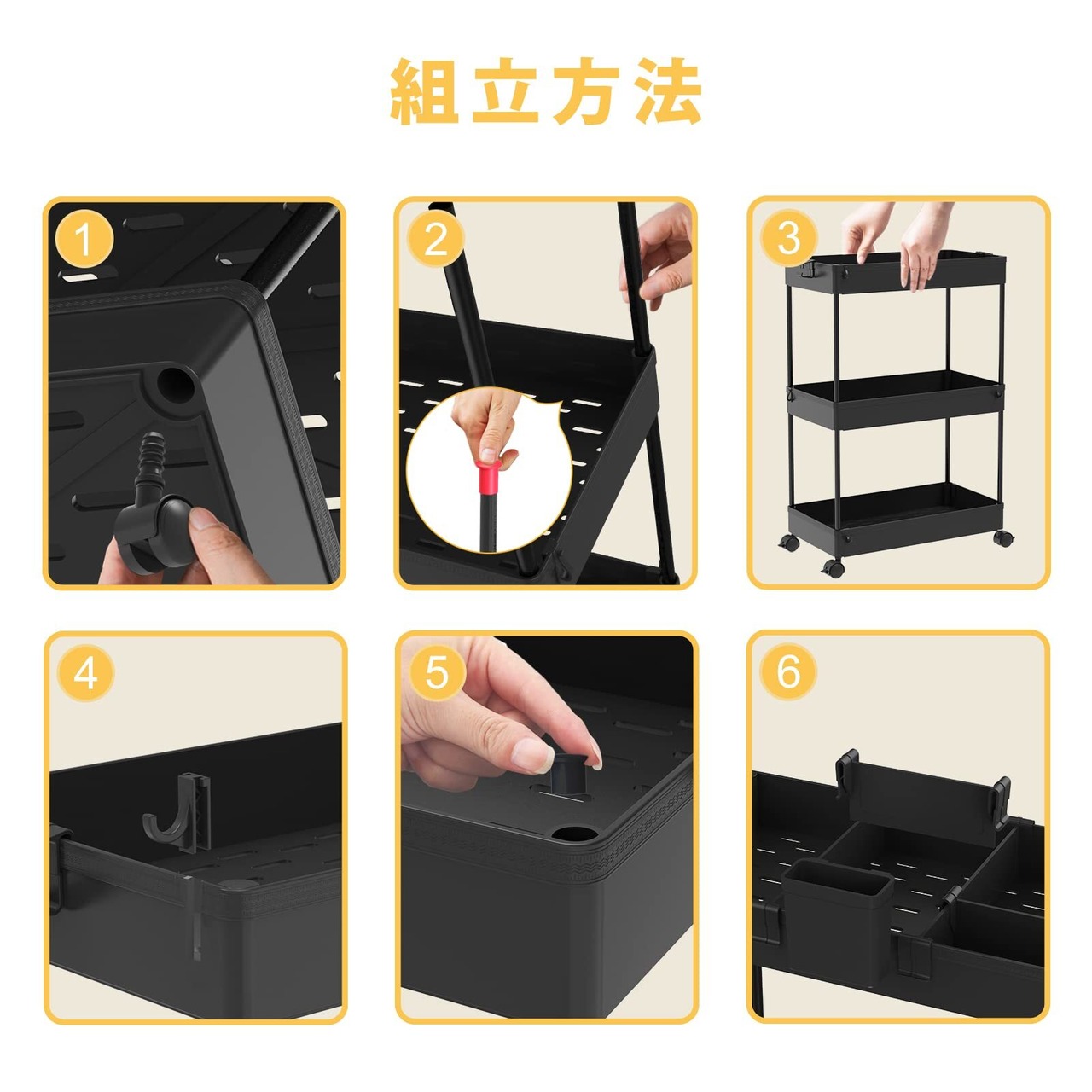 組立方法

1

2

3

4

5

6