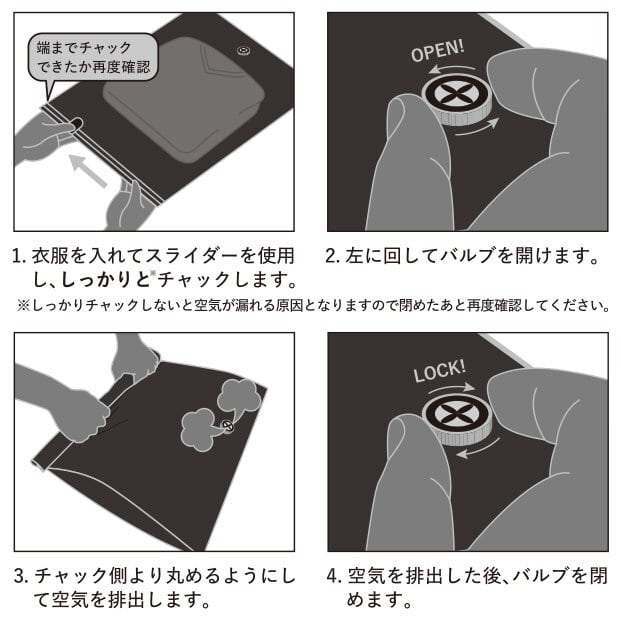 端までチャックできたか再度確認

OPEN!

1. 衣服を入れてスライダーを使用し、しっかりと※チャックします。

2. 左に回してバルブを開けます。

※しっかりチャックしないと空気が漏れる原因となりますので閉めたあと再度確認してください。

LOCK!

3. チャック側より丸めるようにして空気を排出します。

4. 空気を排出した後、バルブを閉めます。