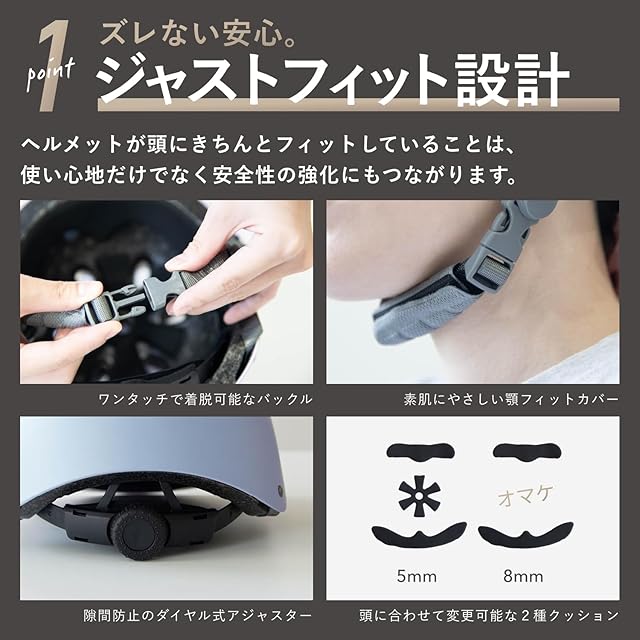 point 1
ズレない安心。
ジャストフィット設計

ヘルメットが頭にきちんとフィットしていることは、使い心地だけでなく安全性の強化にもつながります。

ワンタッチで着脱可能なバックル

素肌にやさしい顎フィットカバー

隙間防止のダイヤル式アジャスター

オマケ

5mm

8mm

頭に合わせて変更可能な２種クッション