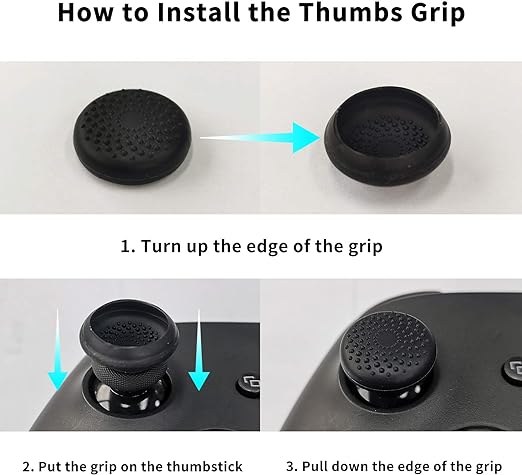 How to Install the Thumbs Grip

1. Turn up the edge of the grip

2. Put the grip on the thumbstick

3. Pull down the edge of the grip