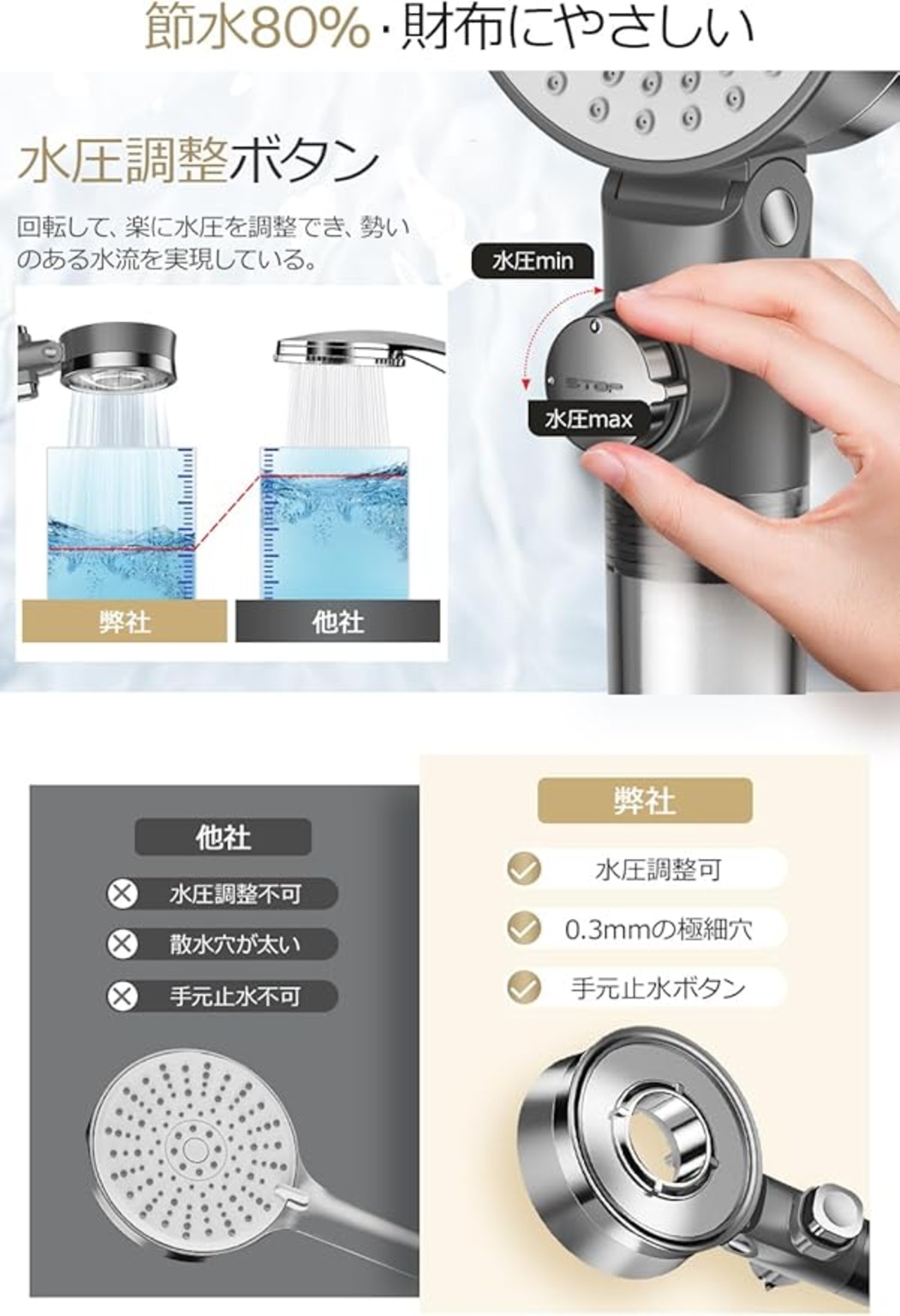 節水80%・財布にやさしい

水圧調整ボタン

回転して、楽に水圧を調整でき、勢いのある水流を実現している。

水圧min

STOP

水圧max

弊社

他社

他社

水圧調整不可

散水穴が太い

手元止水不可

弊社

水圧調整可

0.3mmの極細穴

手元止水ボタン