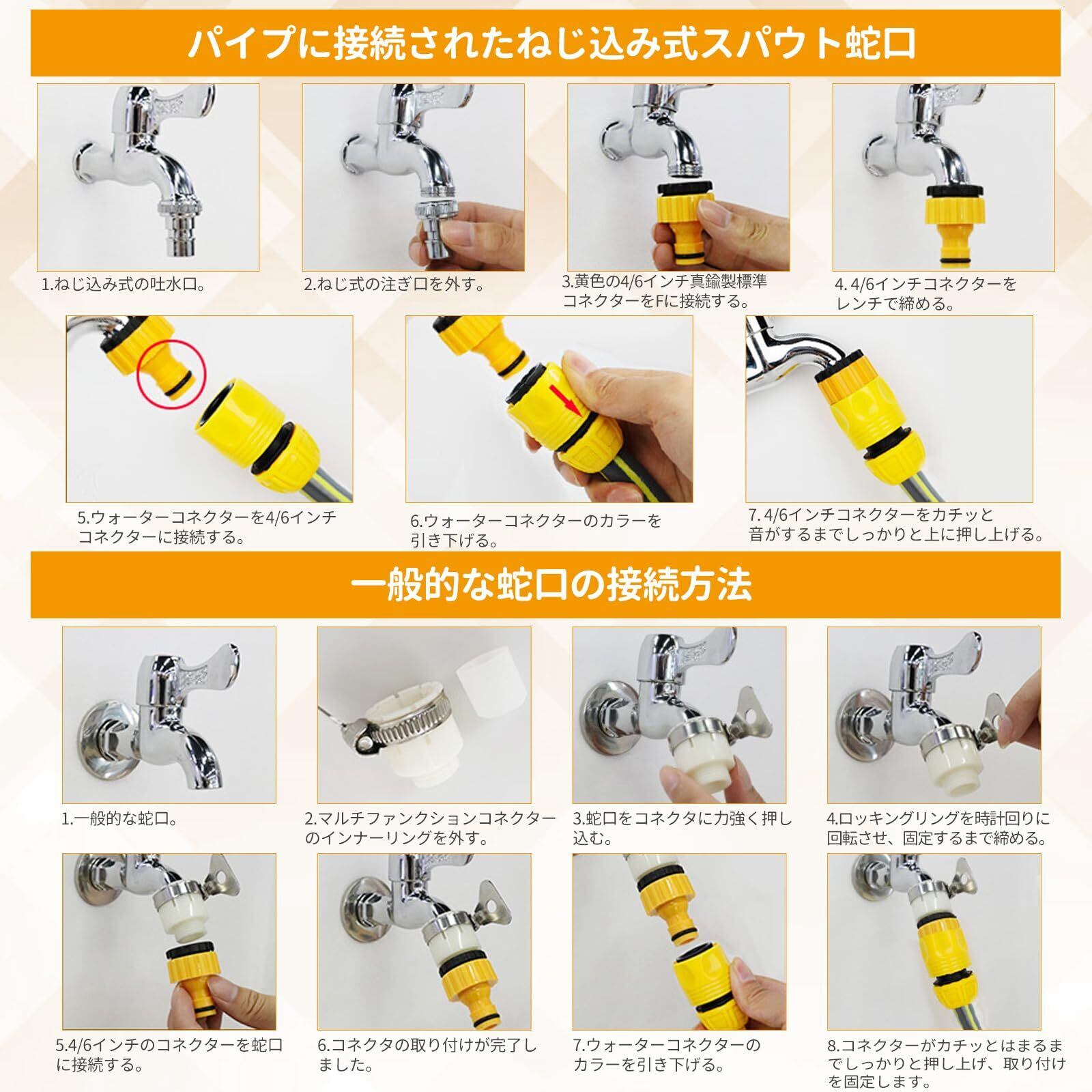 パイプに接続されたねじ込み式スパウト蛇口

1.ねじ込み式の吐水口。

2.ねじ式の注ぎ口を外す。

3.黄色の4/6インチ真鍮製標準コネクターをFに接続する。

4. 4/6インチコネクターをレンチで締める。

5.ウォーターコネクターを4/6インチコネクターに接続する。

6.ウォーターコネクターのカラーを引き下げる。

7. 4/6インチコネクターをカチッと音がするまでしっかりと上に押し上げる。

一般的な蛇口の接続方法

1.一般的な蛇口。

2.マルチファンクションコネクターのインナーリングを外す。

3.蛇口をコネクタに力強く押し込む。

4.ロッキングリングを時計回りに回転させ、固定するまで締める。

5.4/6インチのコネクターを蛇口に接続する。

6.コネクタの取り付けが完了しました。

7.ウォーターコネクターのカラーを引き下げる。

8.コネクターがカチッとはまるまでしっかりと押し上げ、取り付けを固定します。