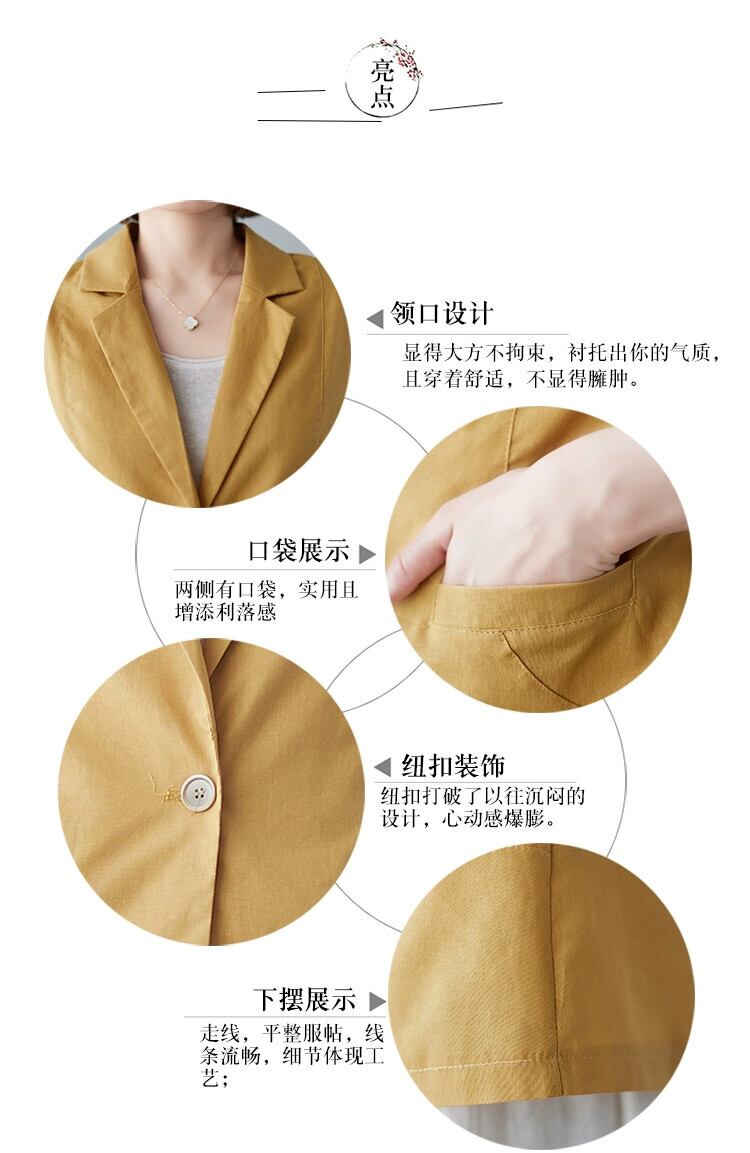 亮点

领口设计
显得大方不拘束，衬托出你的气质，且穿着舒适，不显得臃肿。

口袋展示
两侧有口袋，实用且增添利落感

纽扣装饰
纽扣打破了以往沉闷的设计，心动感爆膨。

下摆展示
走线，平整服帖，线条流畅，细节体现工艺；