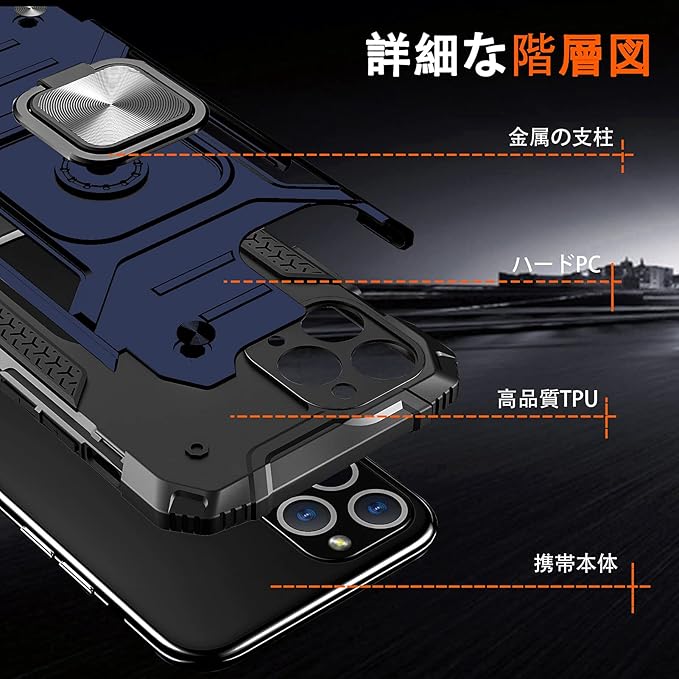 詳細な階層図

金属の支柱

ハードPC

高品質TPU

携帯本体