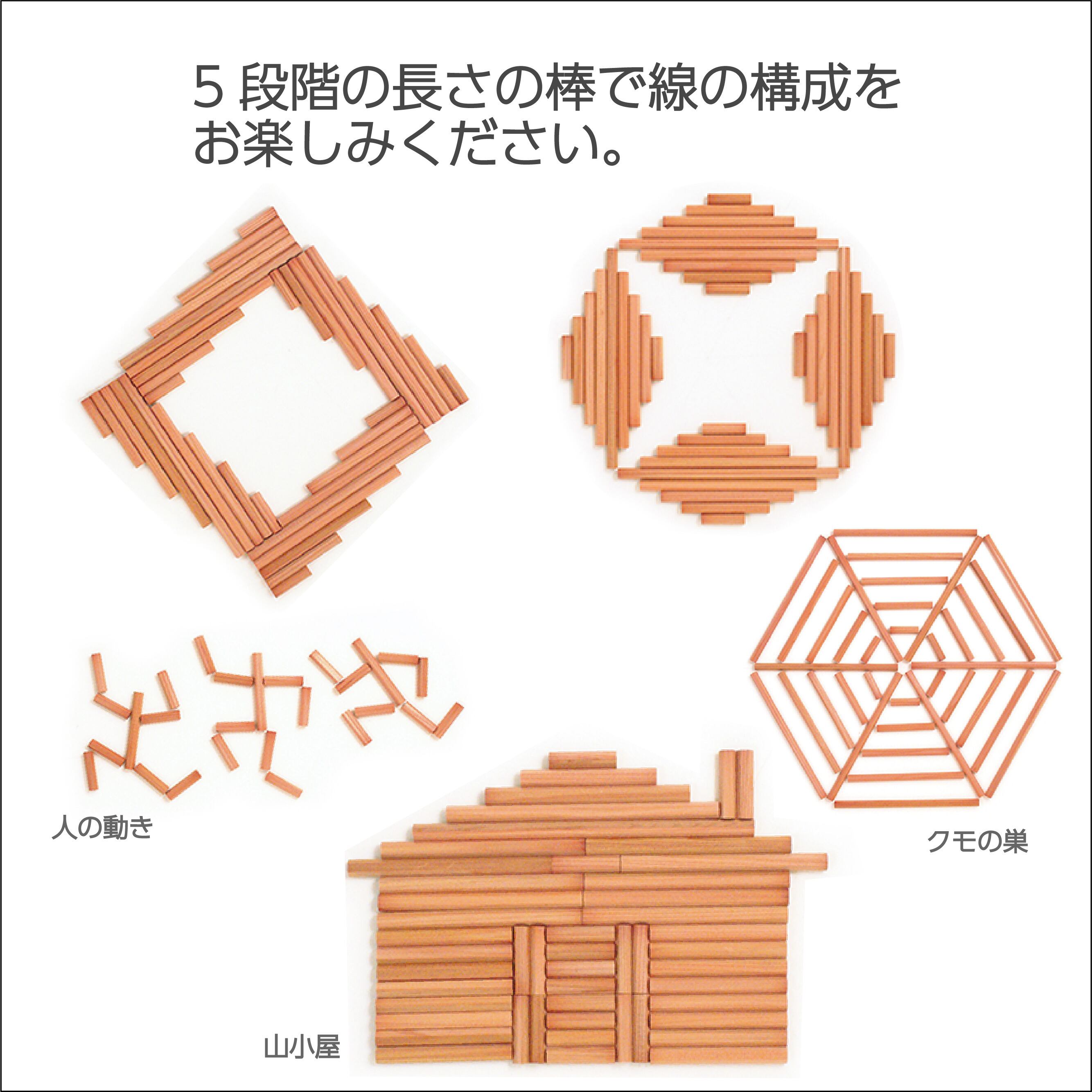 5 段階の長さの棒で線の構成をお楽しみください。

人の動き

クモの巣

山小屋