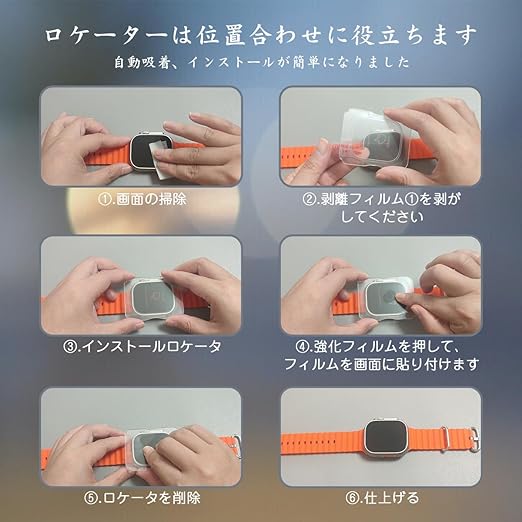 ロケーターは位置合わせに役立ちます

自動吸着、インストールが簡単になりました

①.画面の掃除

②.剥離フィルム①を剥がしてください

③.インストールロケータ

④.強化フィルムを押して、フィルムを画面に貼り付けます

⑤.ロケータを削除

⑥.仕上げる