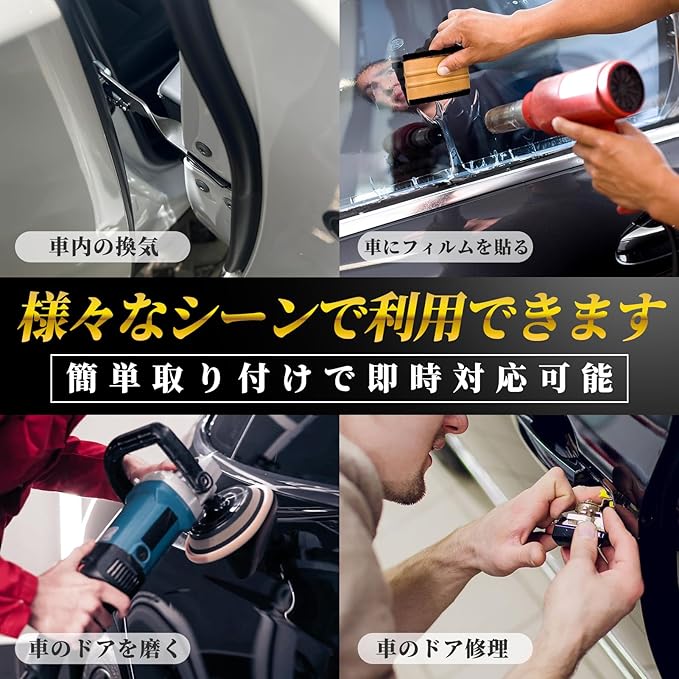 車内の換気

車にフィルムを貼る

様々なシーンで利用できます

簡単取り付けで即時対応可能

車のドアを磨く

車のドア修理