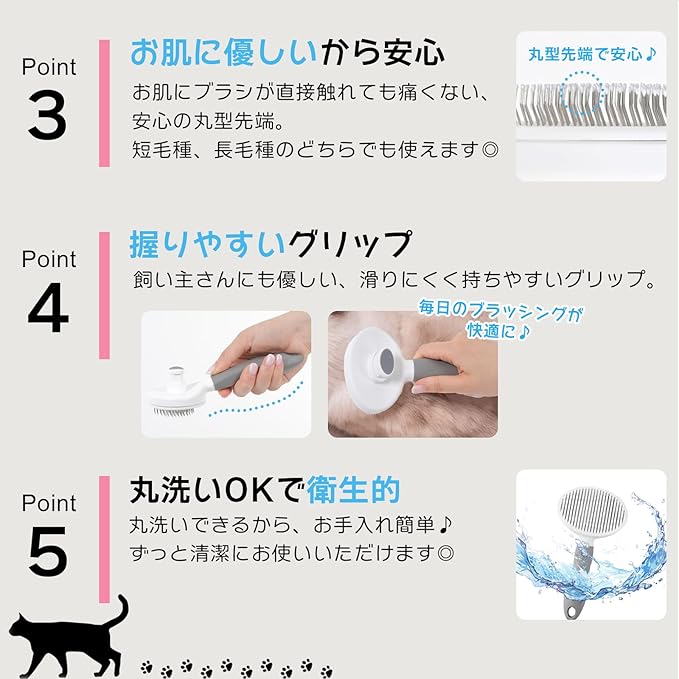 Point
3

お肌に優しいから安心

お肌にブラシが直接触れても痛くない、安心の丸型先端。
短毛種、長毛種のどちらでも使えます◎

丸型先端で安心♪

Point
4

握りやすいグリップ

飼い主さんにも優しい、滑りにくく持ちやすいグリップ。

毎日のブラッシングが快適に♪

Point
5

丸洗いOKで衛生的

丸洗いできるから、お手入れ簡単♪
ずっと清潔にお使いいただけます◎