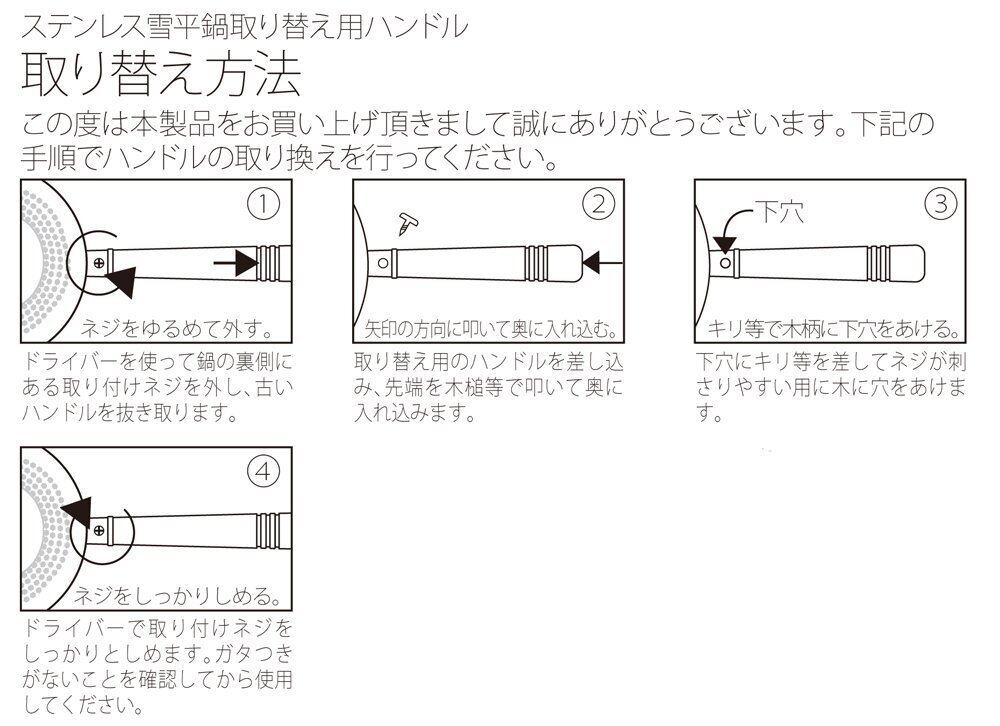 ステンレス雪平鍋取り替え用ハンドル

取り替え方法

この度は本製品をお買い上げ頂きまして誠にありがとうございます。下記の手順でハンドルの取り換えを行ってください。

①

ネジをゆるめて外す。

ドライバーを使って鍋の裏側にある取り付けネジを外し、古いハンドルを抜き取ります。

②

矢印の方向に叩いて奥に入れ込む。

取り替え用のハンドルを差し込み、先端を木槌等で叩いて奥に入れ込みます。

③

下穴

キリ等で木柄に下穴をあける。

下穴にキリ等を差してネジが刺さりやすい用に木に穴をあけます。

④

ネジをしっかりしめる。

ドライバーで取り付けネジをしっかりとしめます。ガタつきがないことを確認してから使用してください。