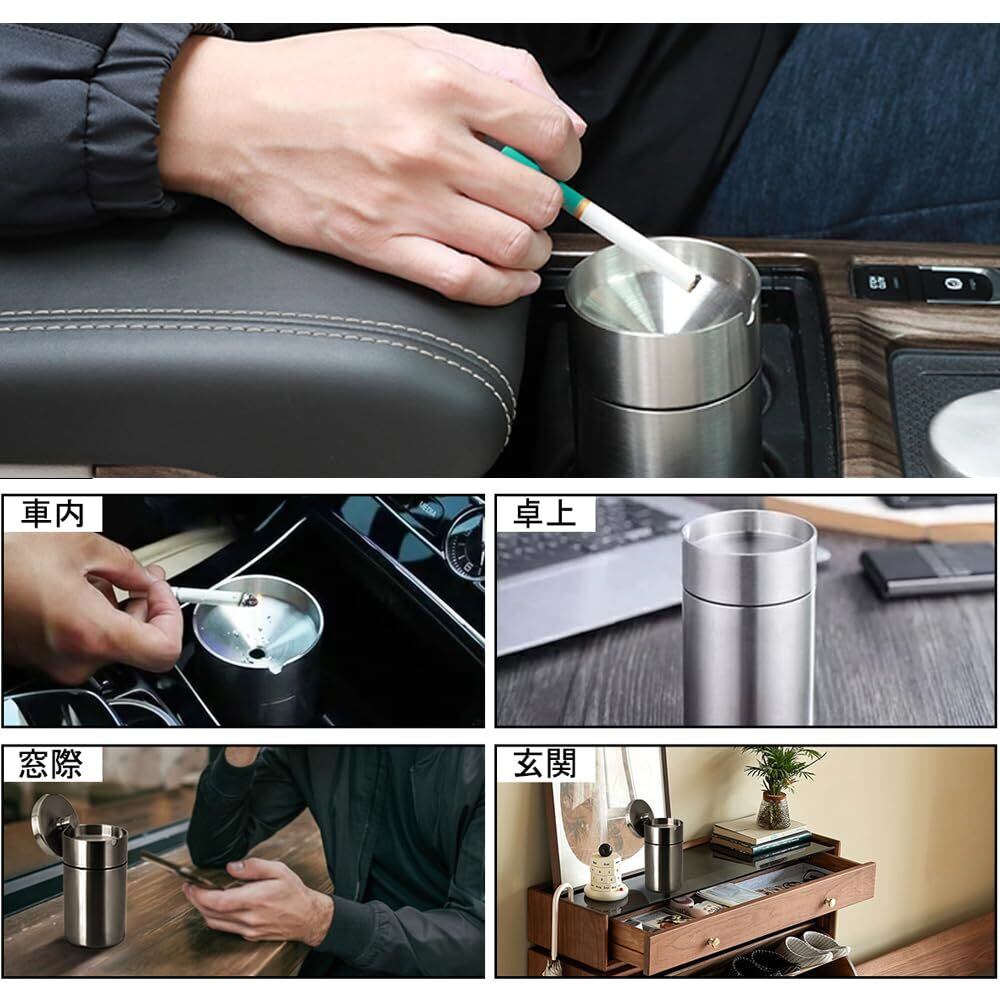 車内

卓上

窓際

玄関