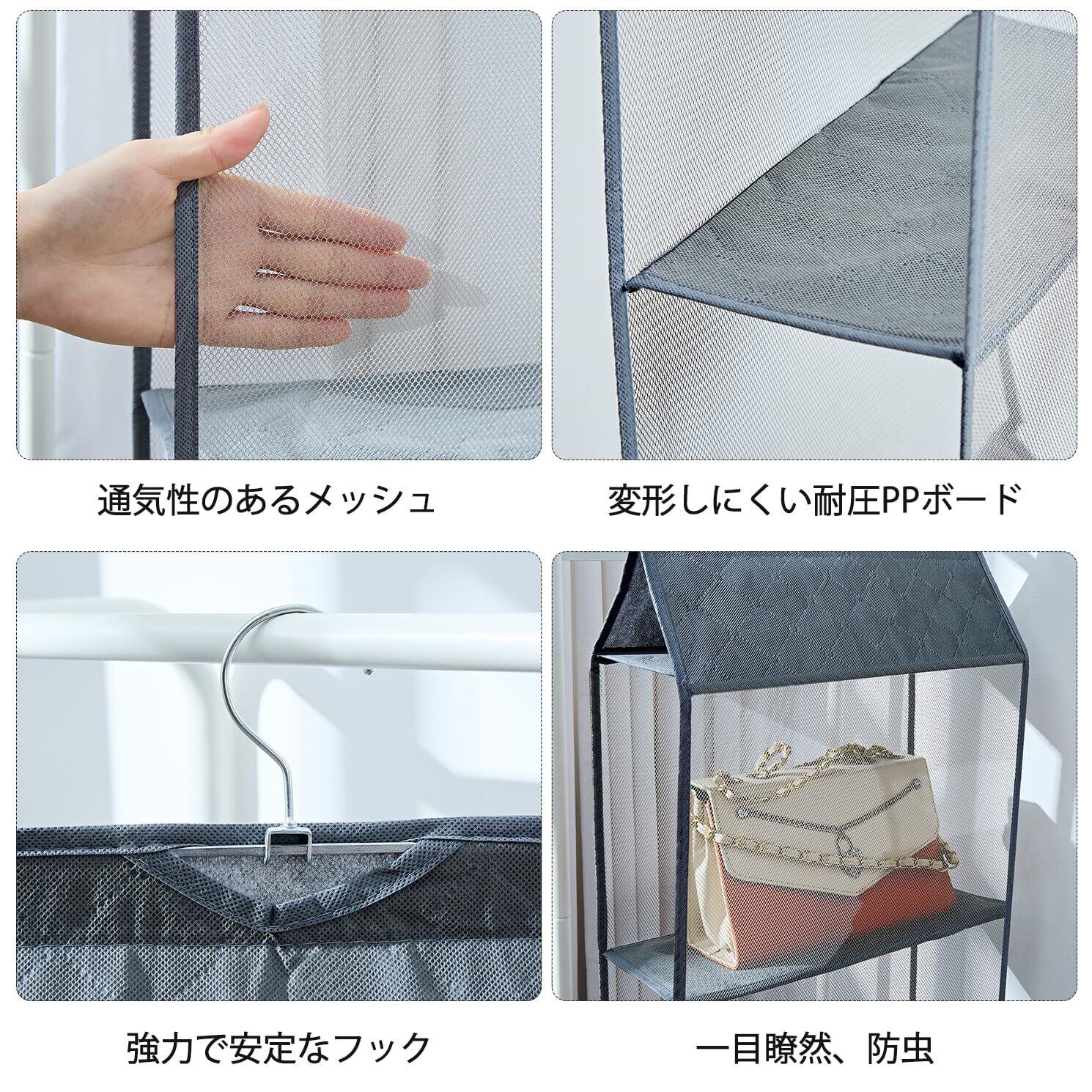 通気性のあるメッシュ

変形しにくい耐圧PPボード

強力で安定なフック

一目瞭然、防虫