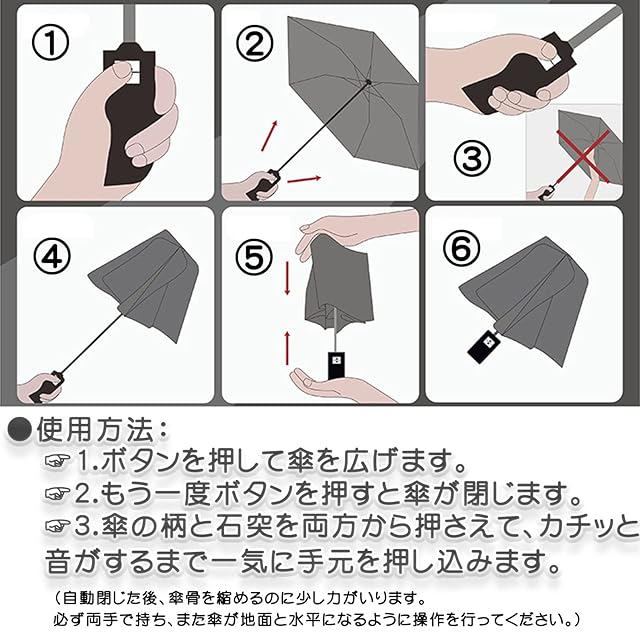 ①

②

③

④

⑤

⑥

●使用方法：
☞1.ボタンを押して傘を広げます。
☞2.もう一度ボタンを押すと傘が閉じます。
☞3.傘の柄と石突を両方から押さえて、カチッと音がするまで一気に手元を押し込みます。

（自動閉じた後、傘骨を縮めるのに少し力がいります。
必ず両手で持ち、また傘が地面と水平になるように操作を行ってください。）