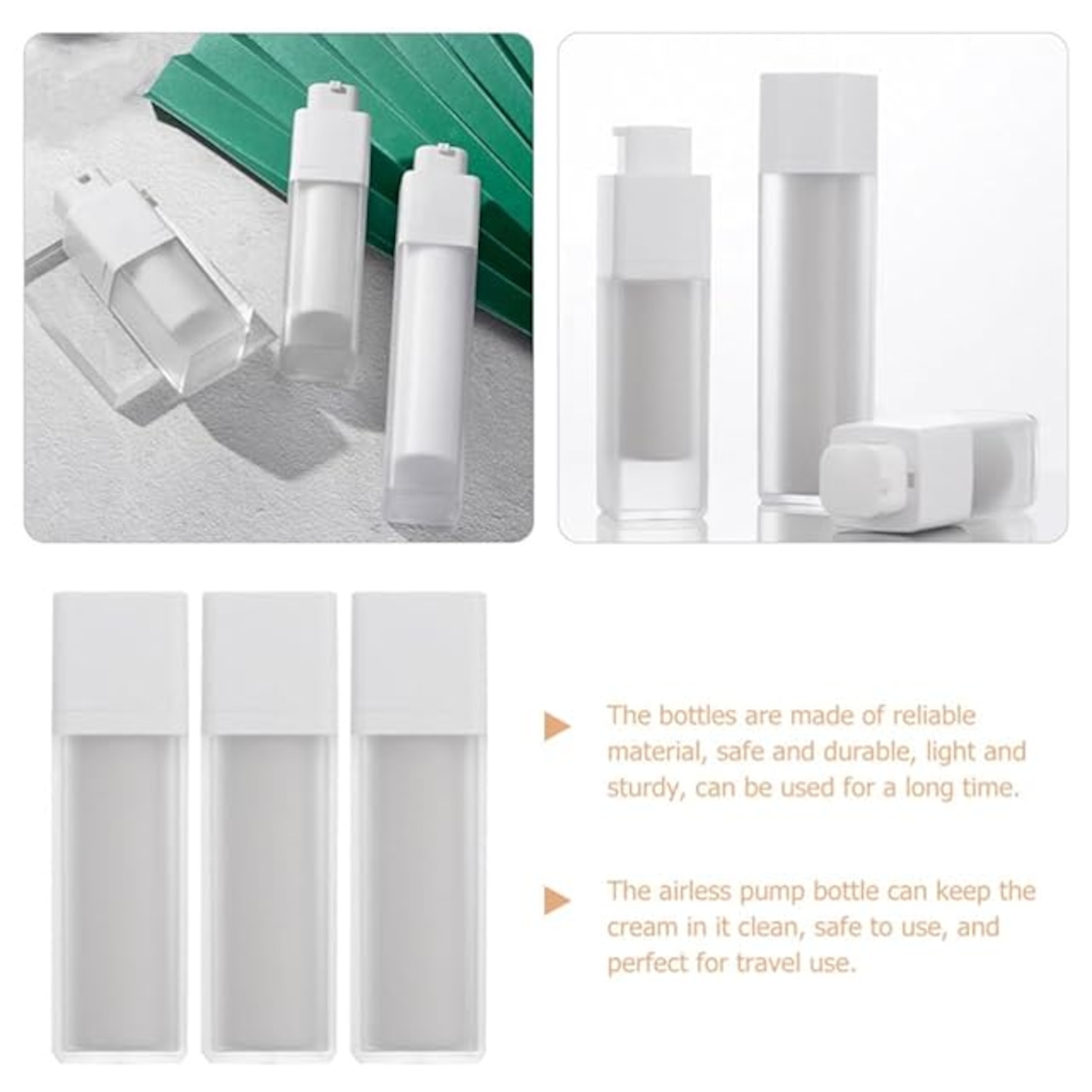 The bottles are made of reliable material, safe and durable, light and sturdy, can be used for a long time.

The airless pump bottle can keep the cream in it clean, safe to use, and perfect for travel use.