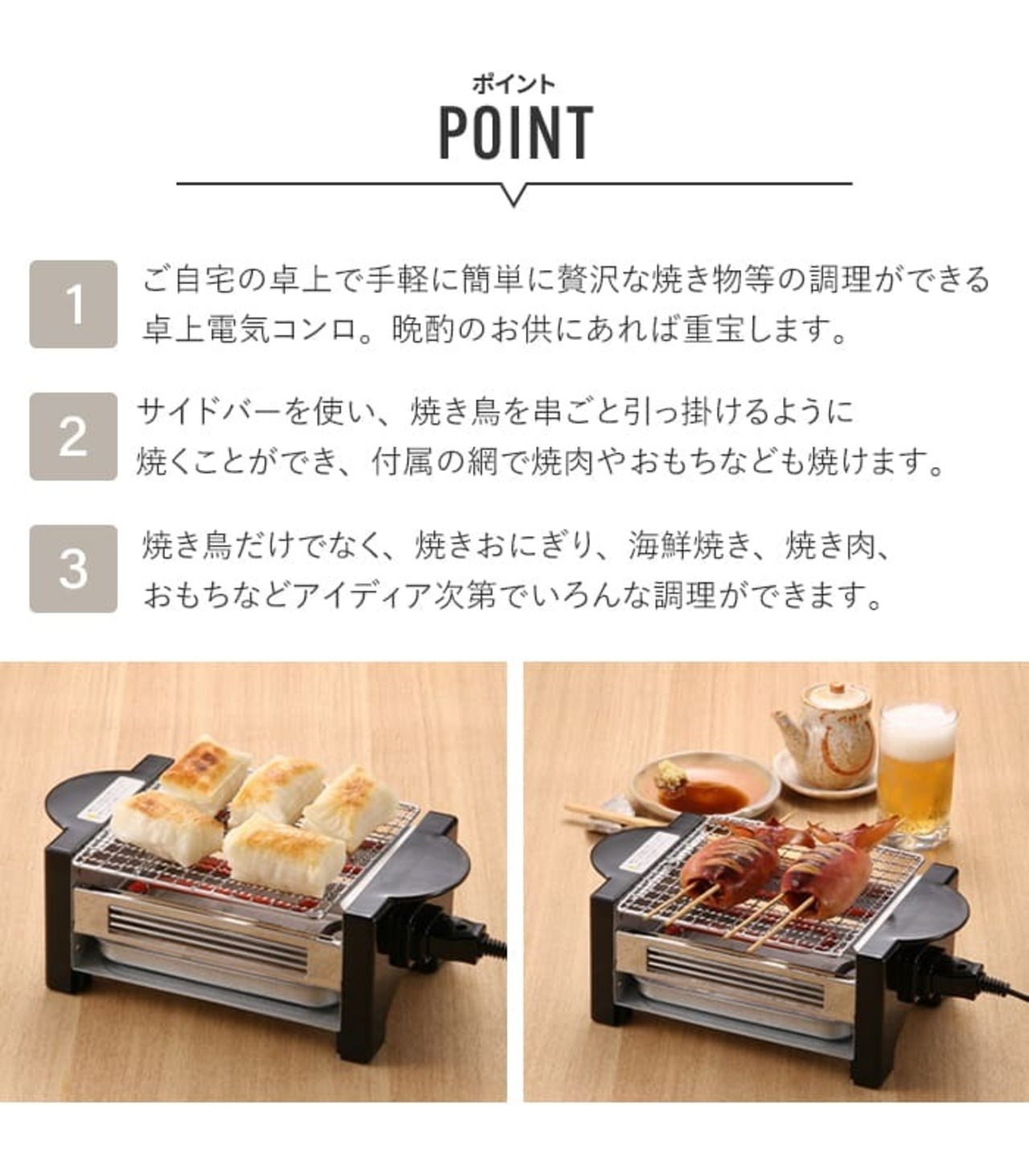 ポイント
POINT

1 ご自宅の卓上で手軽に簡単に贅沢な焼き物等の調理ができる卓上電気コンロ。晩酌のお供にあれば重宝します。

2 サイドバーを使い、焼き鳥を串ごと引っ掛けるように焼くことができ、付属の網で焼肉やおもちなども焼けます。

3 焼き鳥だけでなく、焼きおにぎり、海鮮焼き、焼き肉、おもちなどアイディア次第でいろんな調理ができます。