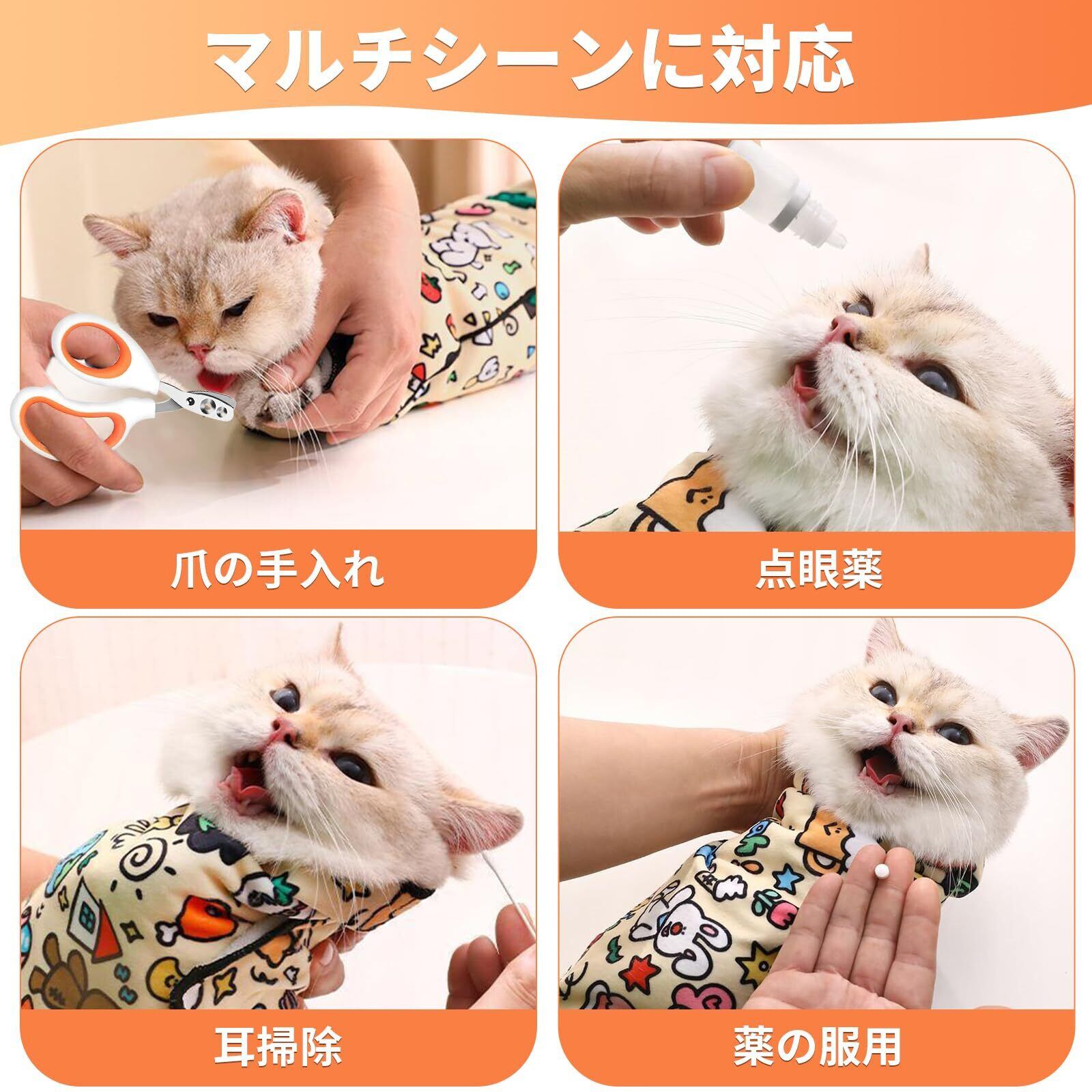 マルチシーンに対応

爪の手入れ

点眼薬

耳掃除

薬の服用