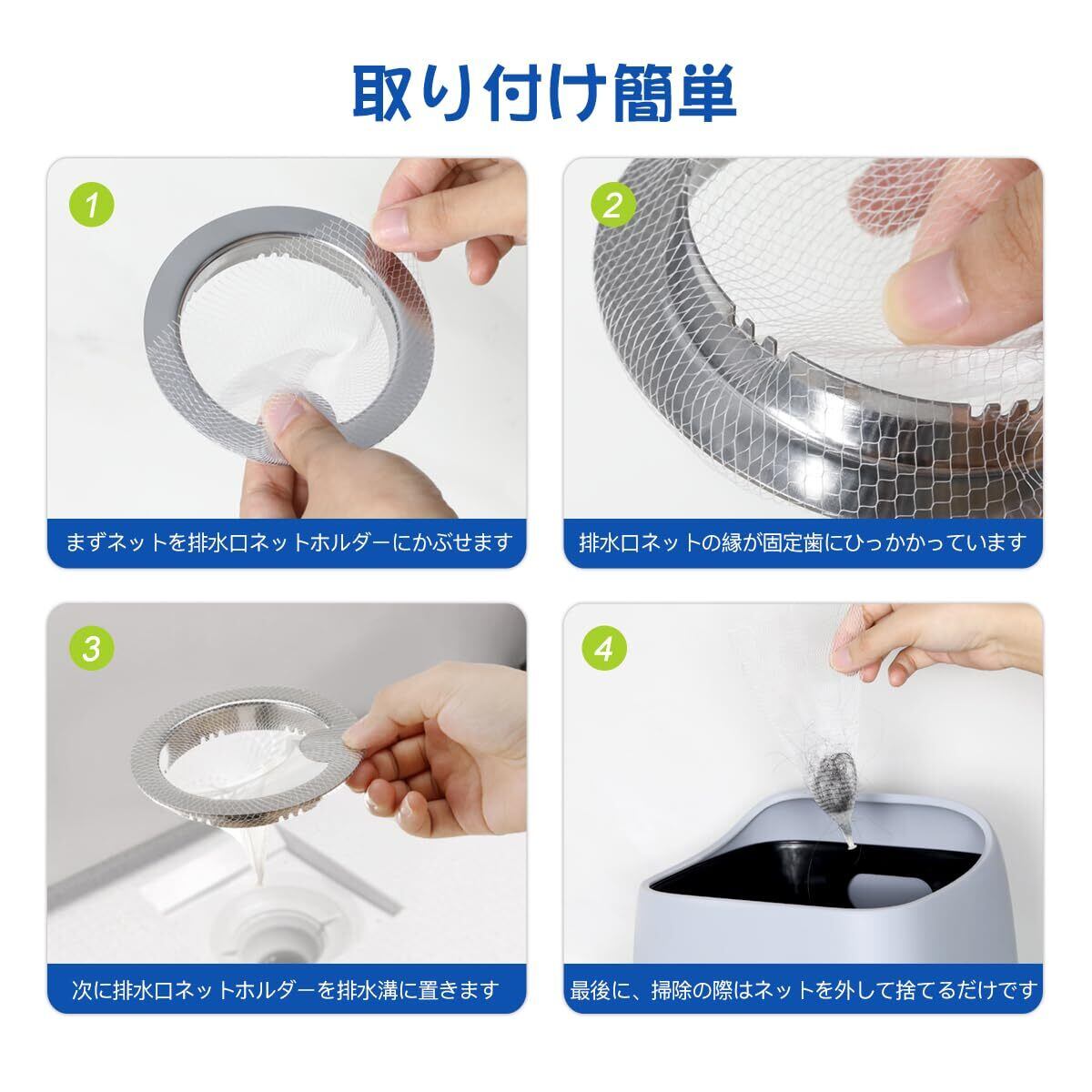 取り付け簡単

1

まずネットを排水口ネットホルダーにかぶせます

2

排水口ネットの縁が固定歯にひっかかっています

3

次に排水口ネットホルダーを排水溝に置きます

4

最後に、掃除の際はネットを外して捨てるだけです