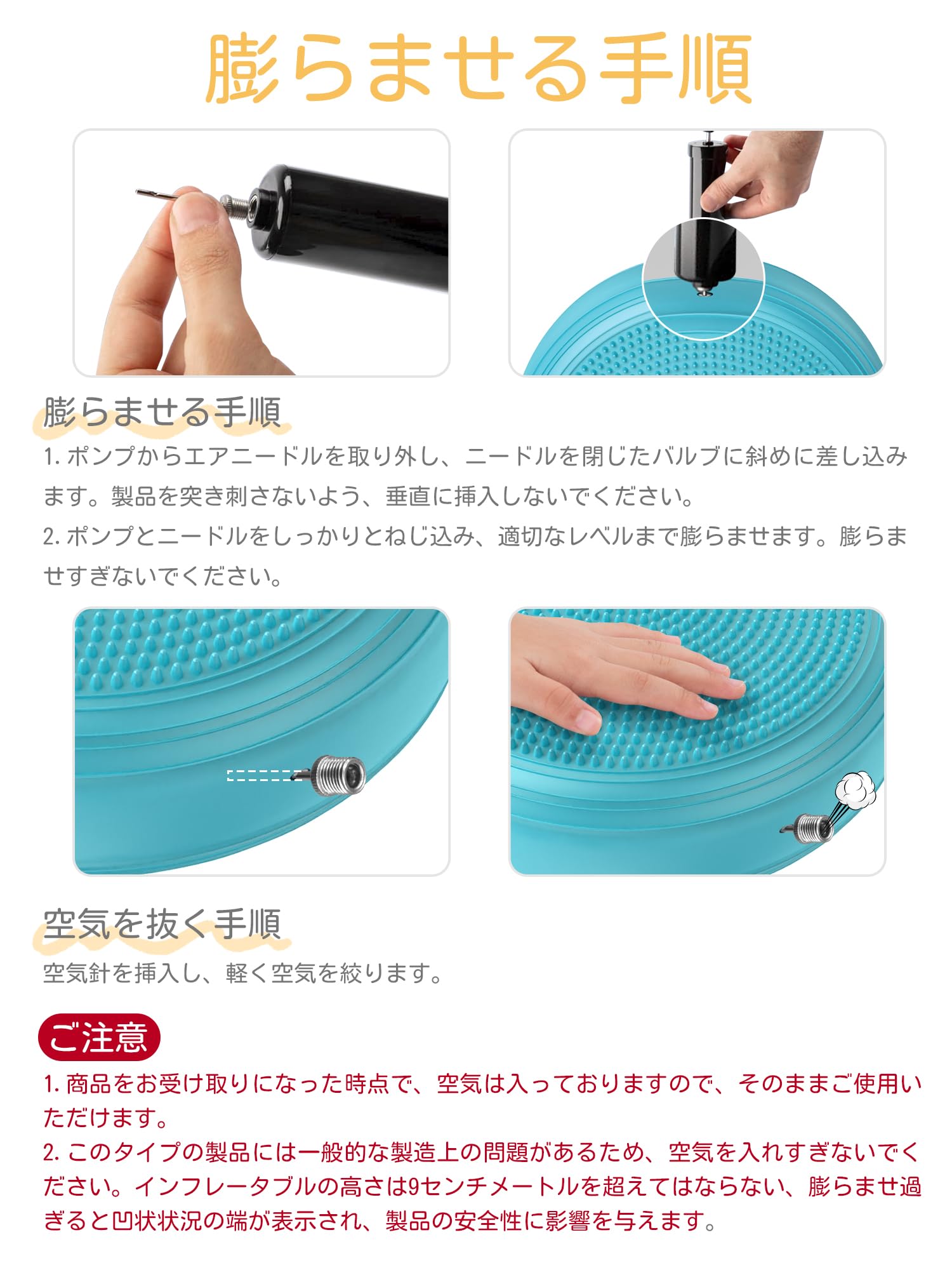 膨らませる手順

膨らませる手順

1. ポンプからエアニードルを取り外し、ニードルを閉じたバルブに斜めに差し込みます。製品を突き刺さないよう、垂直に挿入しないでください。

2. ポンプとニードルをしっかりとねじ込み、適切なレベルまで膨らませます。膨らませすぎないでください。

空気を抜く手順

空気針を挿入し、軽く空気を絞ります。

ご注意

1. 商品をお受け取りになった時点で、空気は入っておりますので、そのままご使用いただけます。

2. このタイプの製品には一般的な製造上の問題があるため、空気を入れすぎないでください。インフレータブルの高さは9センチメートルを超えてはならない、膨らませ過ぎると凹状状況の端が表示され、製品の安全性に影響を与えます。