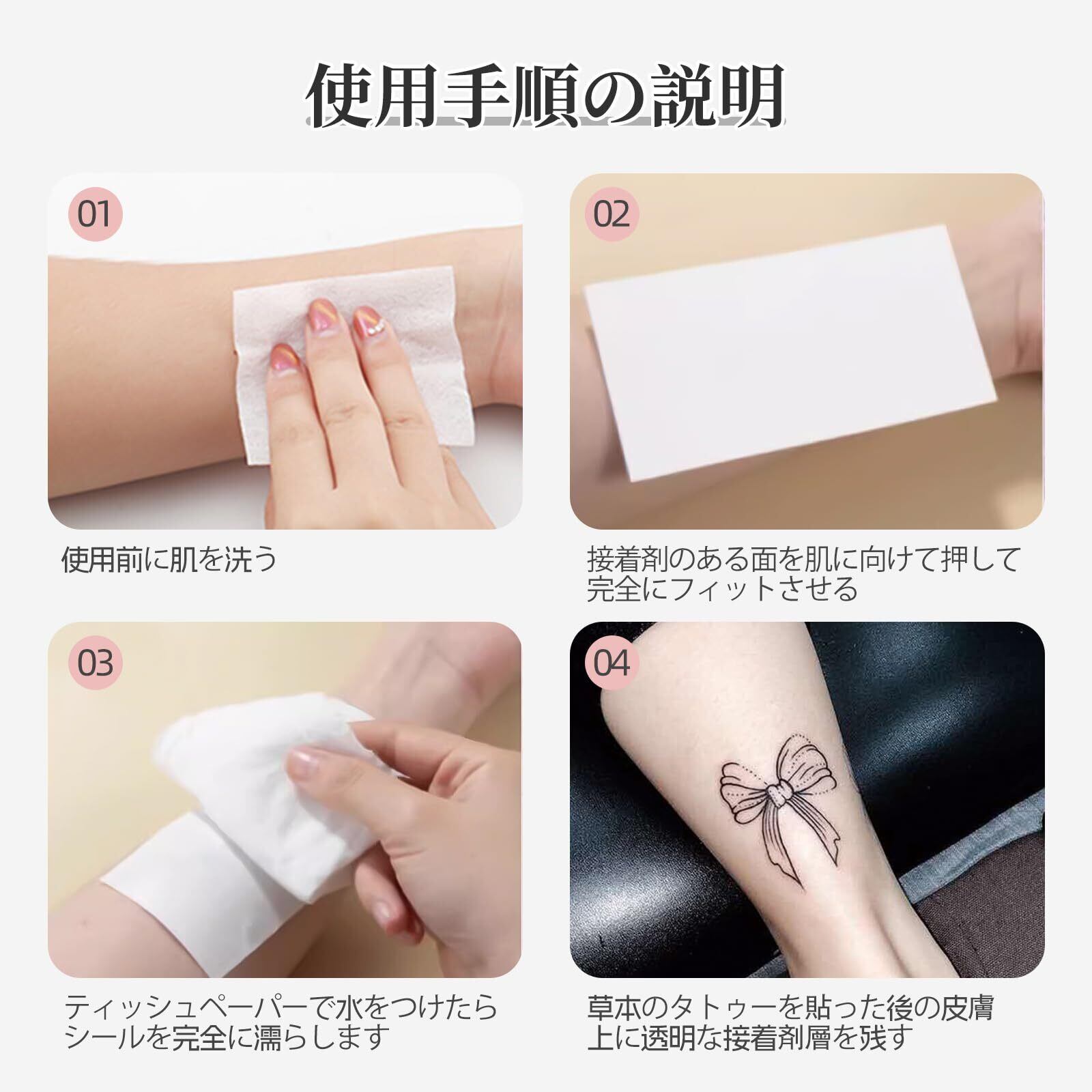 使用手順の説明

01

使用前に肌を洗う

02

接着剤のある面を肌に向けて押して完全にフィットさせる

03

ティッシュペーパーで水をつけたらシールを完全に濡らします

04

草本のタトゥーを貼った後の皮膚上に透明な接着剤層を残す