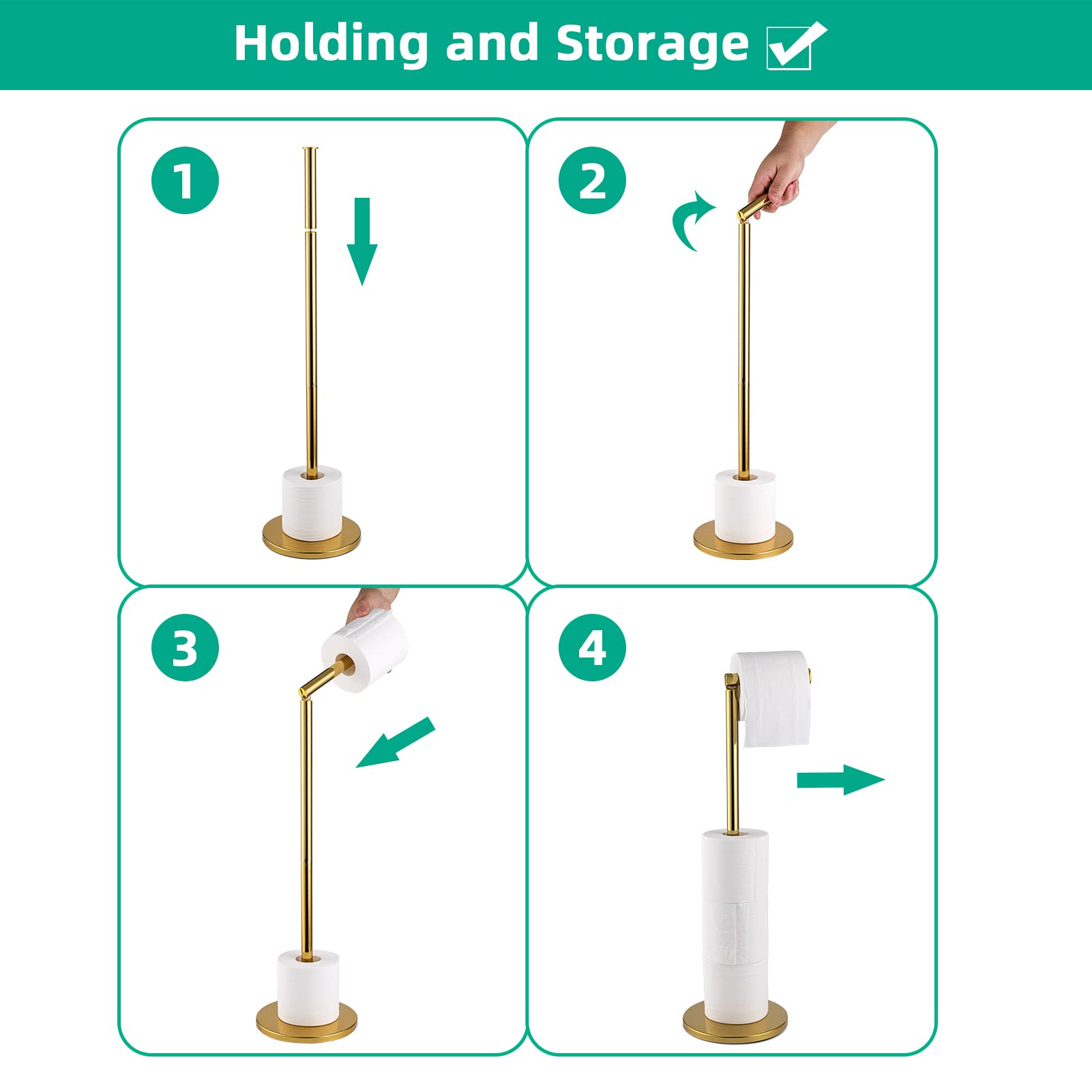 Holding and Storage

1

2

3

4