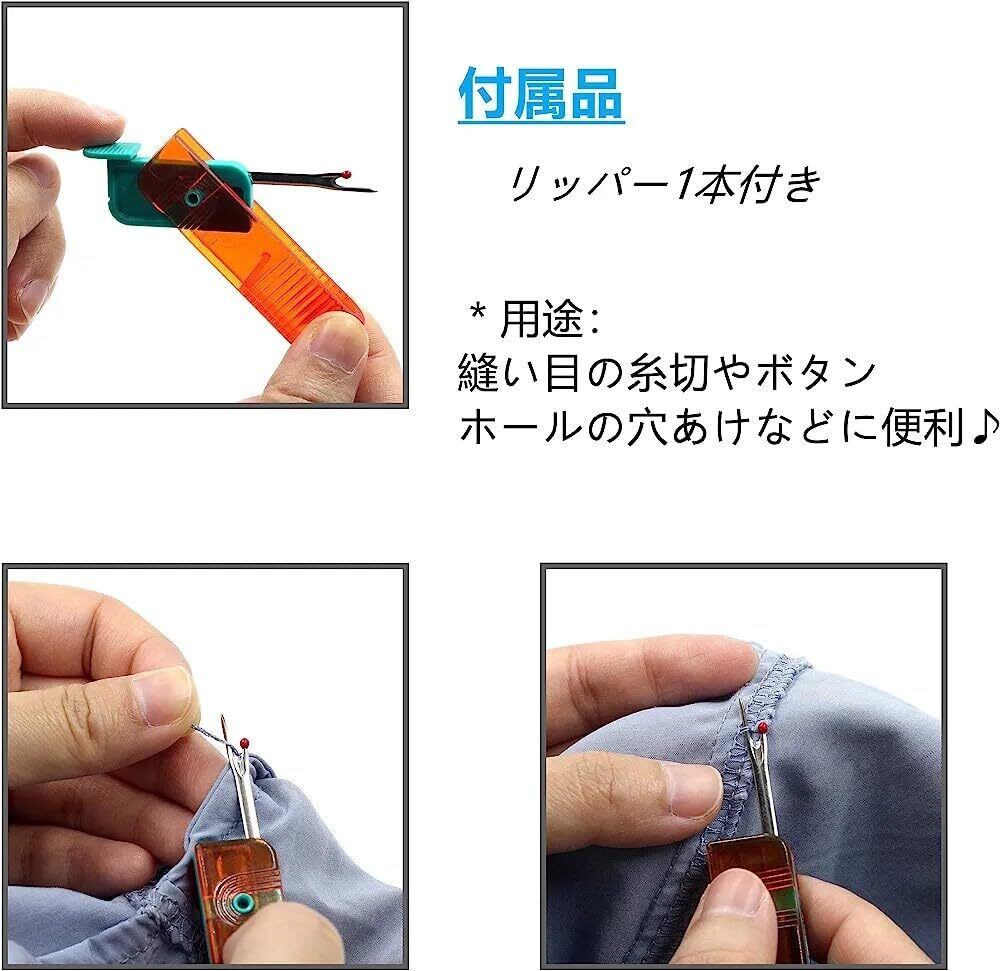 付属品

リッパー1本付き

＊用途：
縫い目の糸切やボタンホールの穴あけなどに便利♪