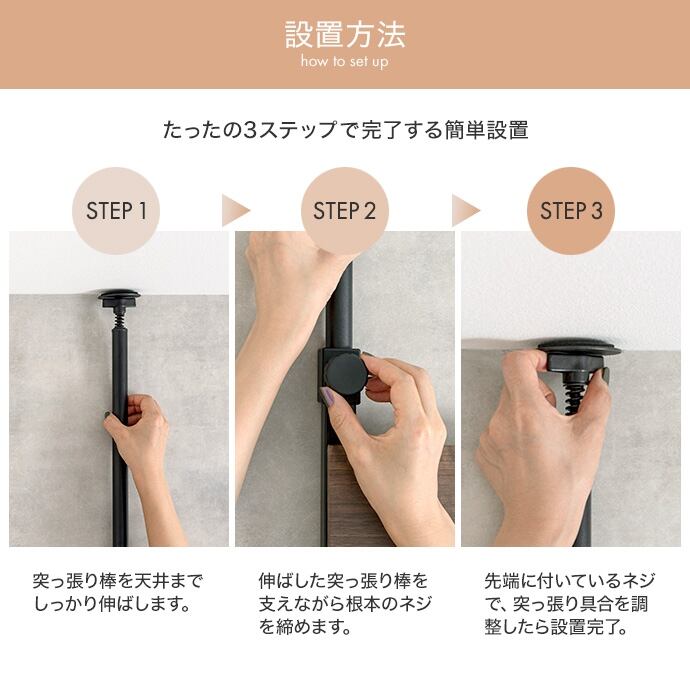 設置方法
how to set up

たったの3ステップで完了する簡単設置

STEP 1

STEP 2

STEP 3

突っ張り棒を天井までしっかり伸ばします。

伸ばした突っ張り棒を支えながら根本のネジを締めます。

先端に付いているネジで、突っ張り具合を調整したら設置完了。