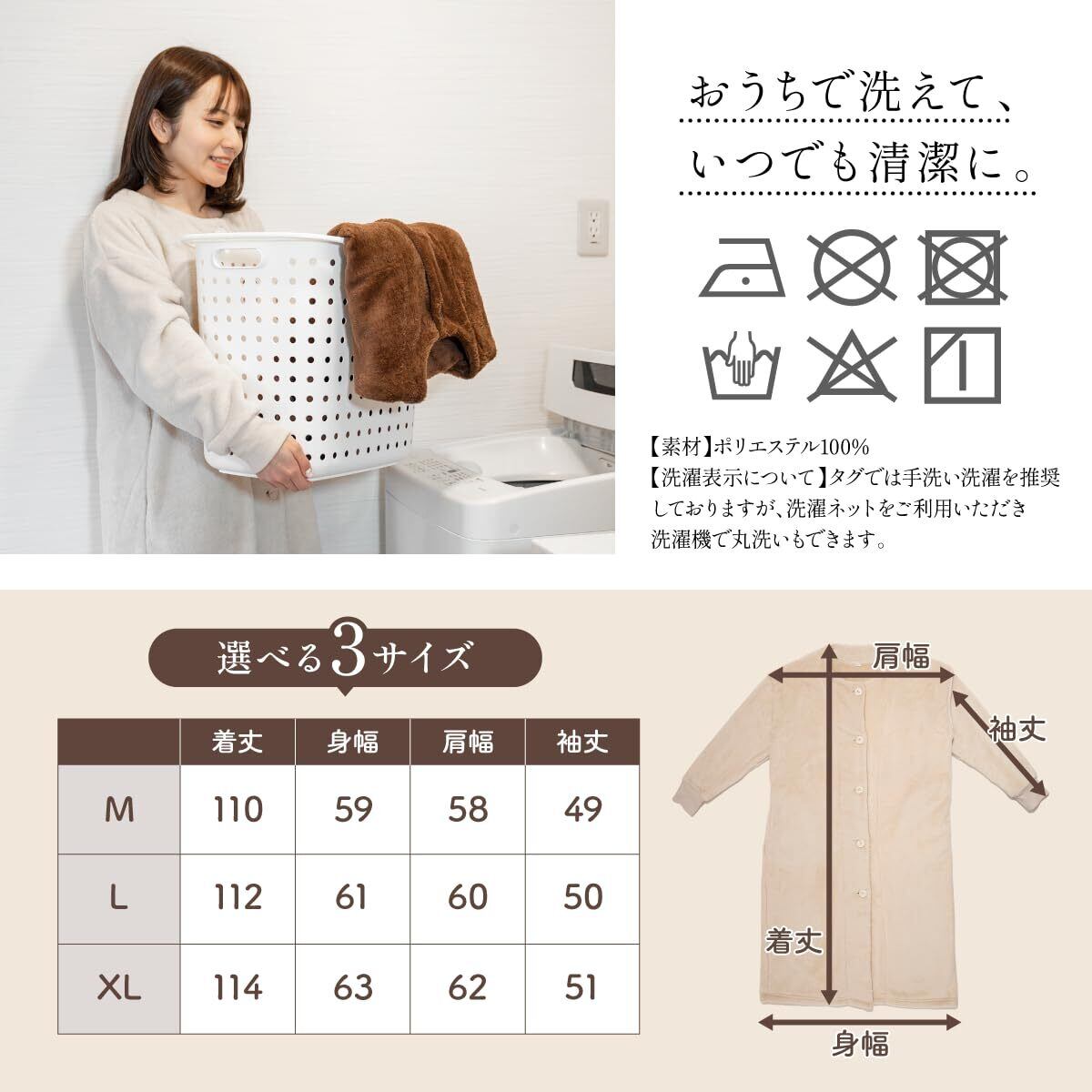 おうちで洗えて、
いつでも清潔に。

【素材】ポリエステル100%
【洗濯表示について】タグでは手洗い洗濯を推奨しておりますが、洗濯ネットをご利用いただき洗濯機で丸洗いもできます。

選べる3サイズ

| | 着丈 | 身幅 | 肩幅 | 袖丈 |
|---|---|---|---|---|
| M | 110 | 59 | 58 | 49 |
| L | 112 | 61 | 60 | 50 |
| XL | 114 | 63 | 62 | 51 |

肩幅
袖丈
着丈
身幅