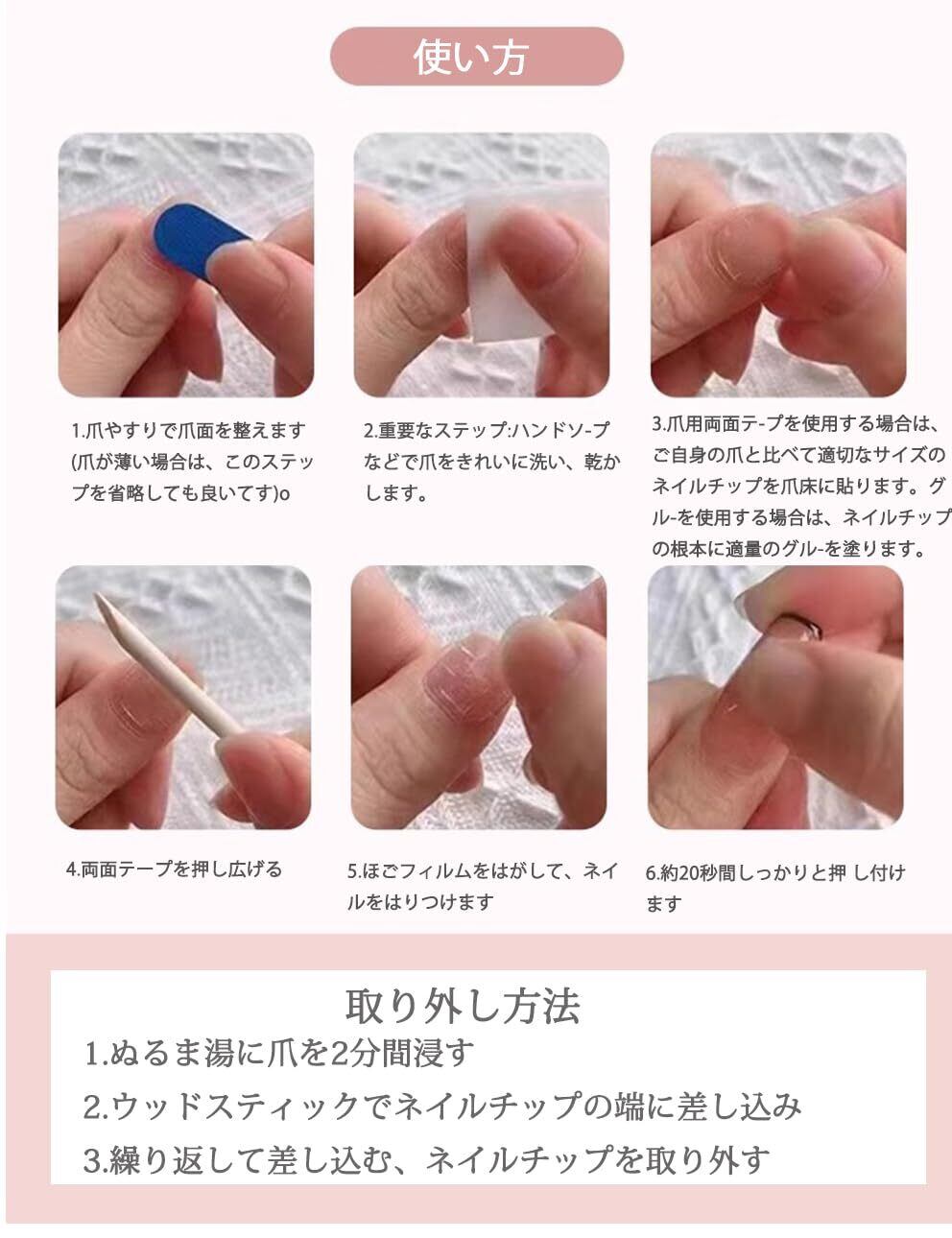 使い方

1.爪やすりで爪面を整えます(爪が薄い場合は、このステップを省略しても良いてす)o

2.重要なステップ:ハンドソ-プなどで爪をきれいに洗い、乾かします。

3.爪用両面テ-プを使用する場合は、ご自身の爪と比べて適切なサイズのネイルチップを爪床に貼ります。グル-を使用する場合は、ネイルチップの根本に適量のグル-を塗ります。

4.両面テープを押し広げる

5.ほごフィルムをはがして、ネイルをはりつけます

6.約20秒間しっかりと押 し付けます

取り外し方法
1.ぬるま湯に爪を2分間浸す
2.ウッドスティックでネイルチップの端に差し込み
3.繰り返して差し込む、ネイルチップを取り外す