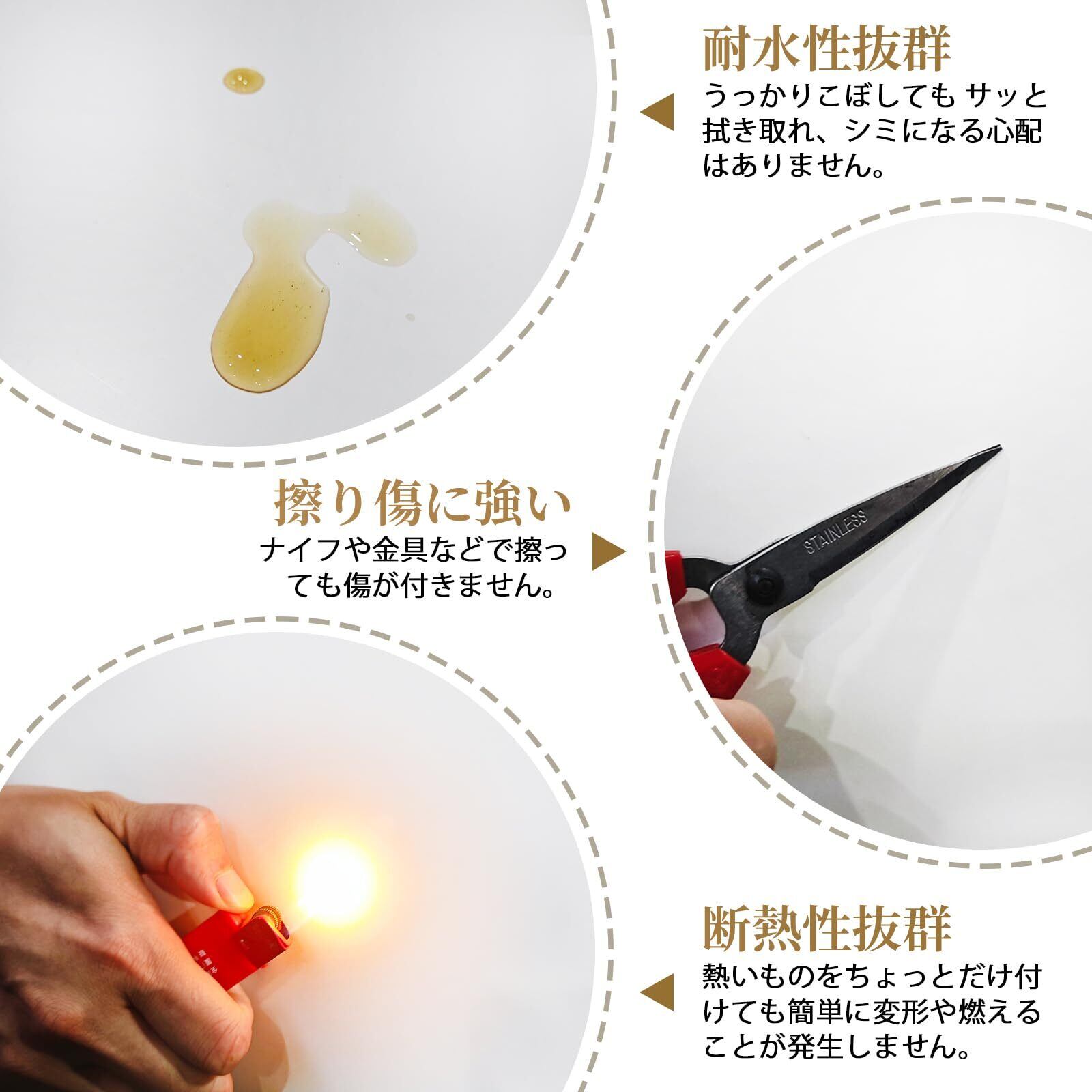 耐水性抜群

うっかりこぼしても サッと拭き取れ、シミになる心配はありません。

擦り傷に強い

ナイフや金具などで擦っても傷が付きません。

STAINLESS

断熱性抜群

熱いものをちょっとだけ付けても簡単に変形や燃えることが発生しません。