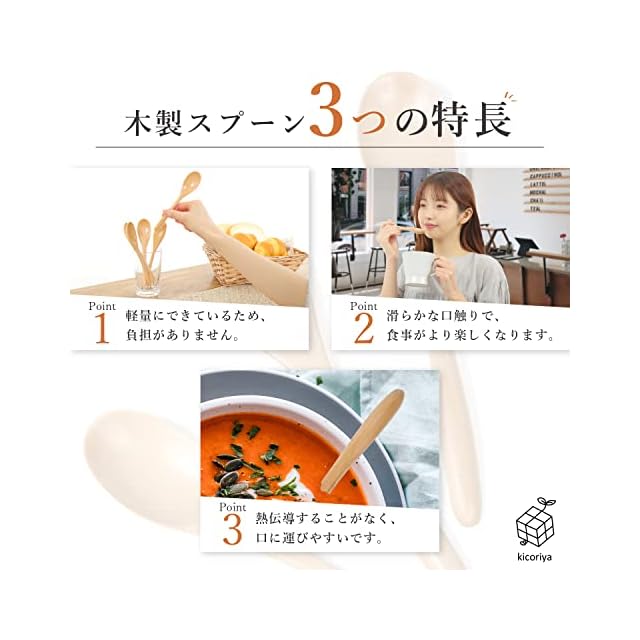 木製スプーン3つの特長

Point
1
軽量にできているため、負担がありません。

Point
2
滑らかな口触りで、食事がより楽しくなります。

Point
3
熱伝導することがなく、口に運びやすいです。

kicoriya