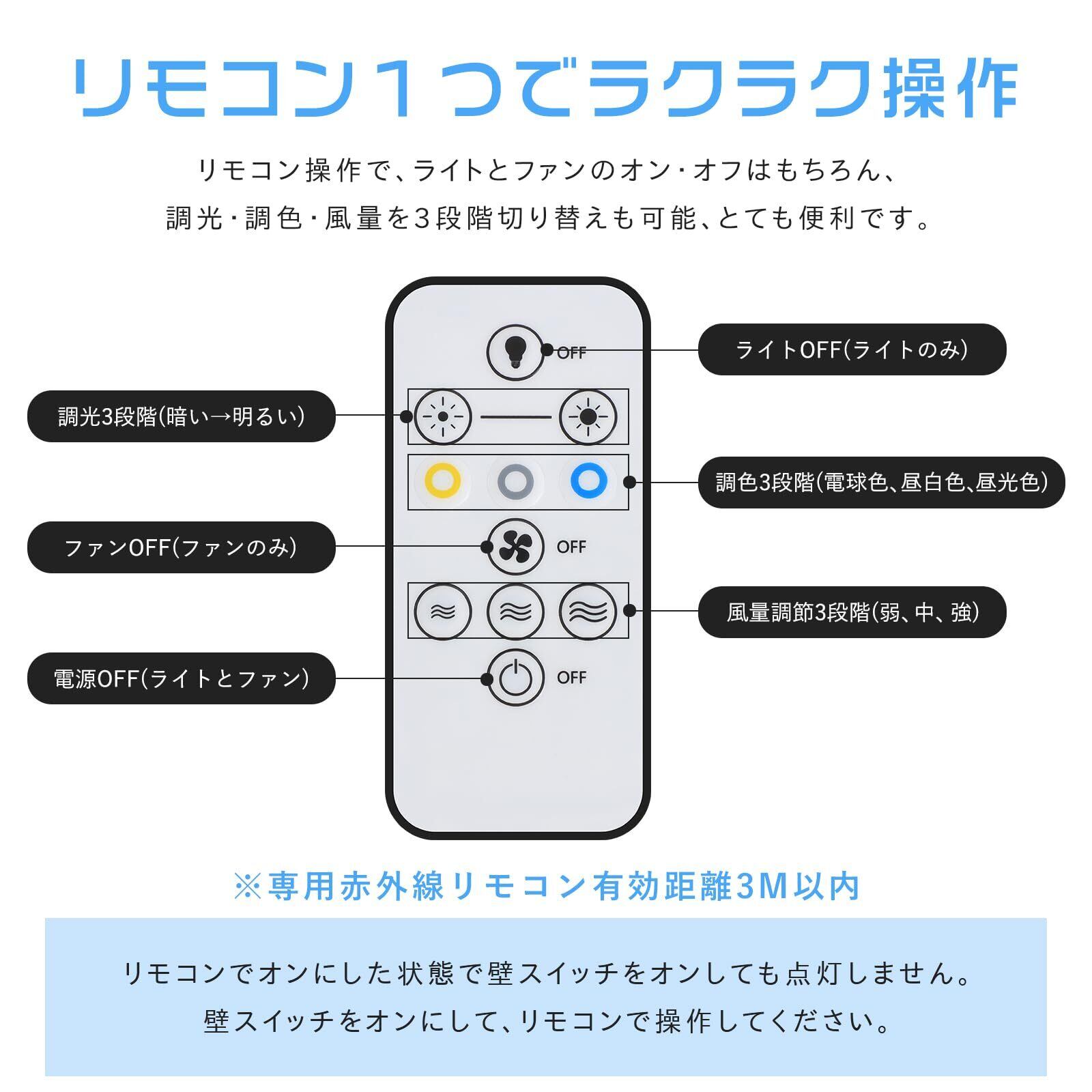 リモコン1つでラクラク操作

リモコン操作で、ライトとファンのオン・オフはもちろん、
調光・調色・風量を3段階切り替えも可能、とても便利です。

OFF

ライトOFF(ライトのみ)

調光3段階(暗い→明るい)

調色3段階(電球色、昼白色、昼光色)

ファンOFF(ファンのみ)

OFF

風量調節3段階(弱、中、強)

電源OFF(ライトとファン)

OFF

※専用赤外線リモコン有効距離3M以内

リモコンでオンにした状態で壁スイッチをオンしても点灯しません。
壁スイッチをオンにして、リモコンで操作してください。