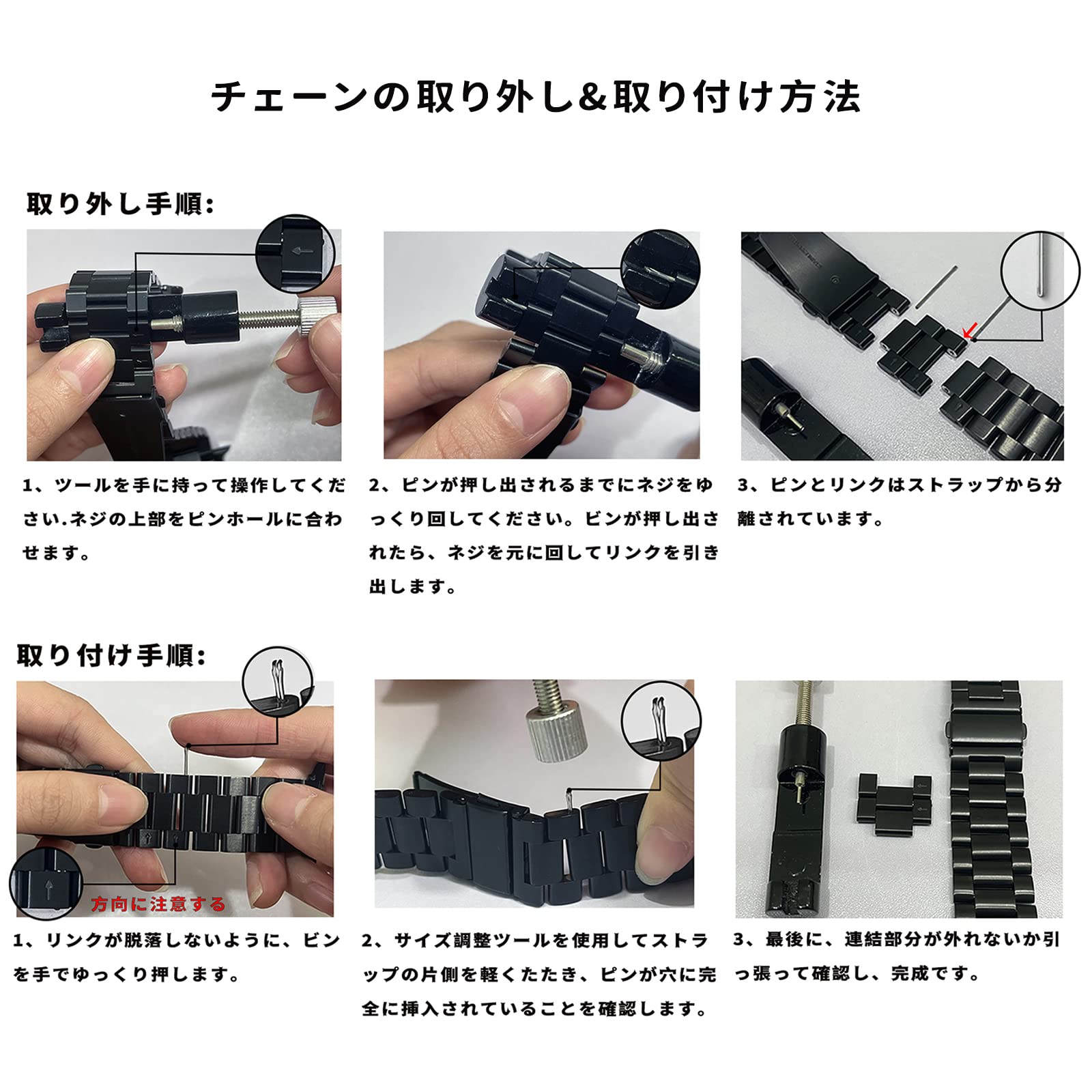 チェーンの取り外し&取り付け方法

取り外し手順:

1、ツールを手に持って操作してください.ネジの上部をピンホールに合わせます。

2、ピンが押し出されるまでにネジをゆっくり回してください。ビンが押し出されたら、ネジを元に回してリンクを引き出します。

3、ピンとリンクはストラップから分離されています。

取り付け手順:

方向に注意する

1、リンクが脱落しないように、ビンを手でゆっくり押します。

2、サイズ調整ツールを使用してストラップの片側を軽くたたき、ピンが穴に完全に挿入されていることを確認します。

3、最後に、連結部分が外れないか引っ張って確認し、完成です。