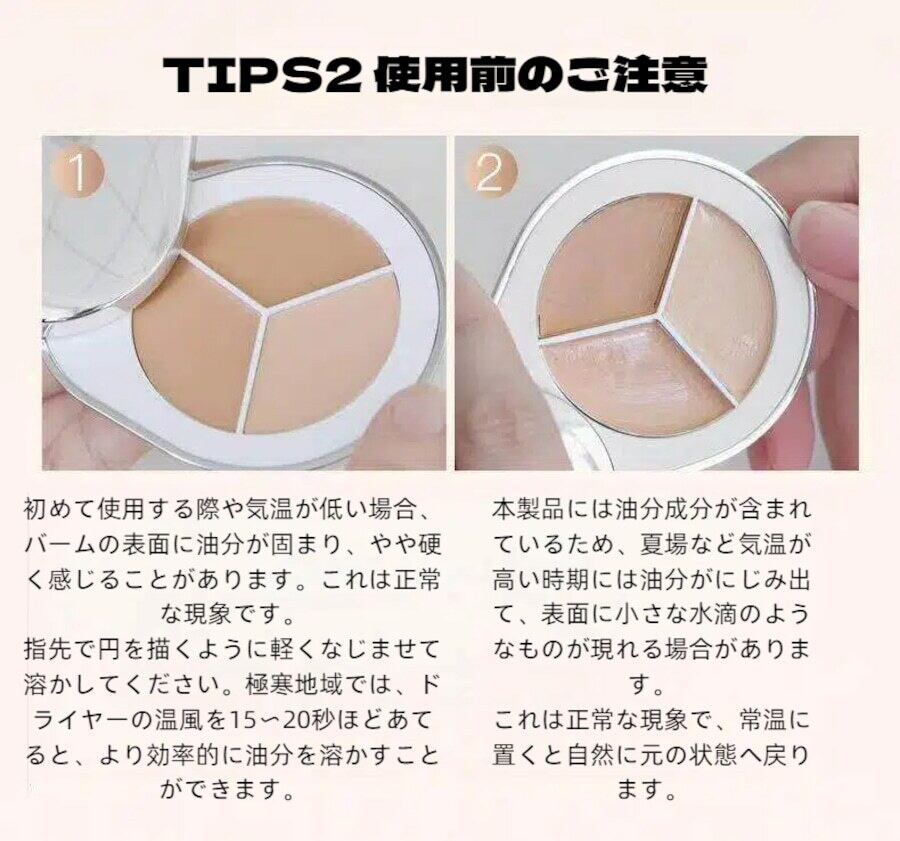 TIPS2 使用前のご注意

1

2

初めて使用する際や気温が低い場合、バームの表面に油分が固まり、やや硬く感じることがあります。これは正常な現象です。
指先で円を描くように軽くなじませて溶かしてください。極寒地域では、ドライヤーの温風を15〜20秒ほどあてると、より効率的に油分を溶かすことができます。

本製品には油分成分が含まれているため、夏場など気温が高い時期には油分がにじみ出て、表面に小さな水滴のようなものが現れる場合があります。
これは正常な現象で、常温に置くと自然に元の状態へ戻ります。