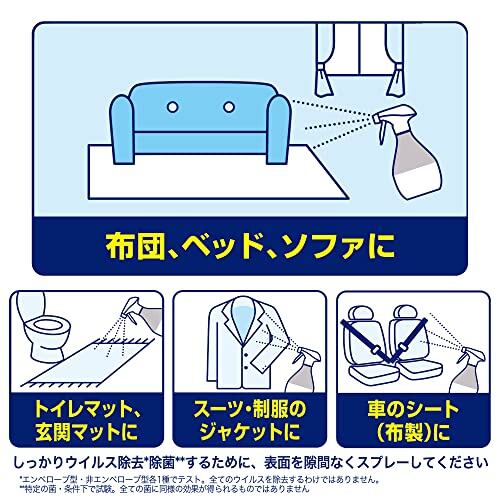 布団、ベッド、ソファに

トイレマット、玄関マットに

スーツ・制服のジャケットに

車のシート（布製）に

しっかりウイルス除去*除菌**するために、表面を隙間なくスプレーしてください

*エンベロープ型・非エンベロープ型各1種でテスト。全てのウイルスを除去するわけではありません。
**特定の菌・条件下で試験。全ての菌に同様の効果が得られるものではありません