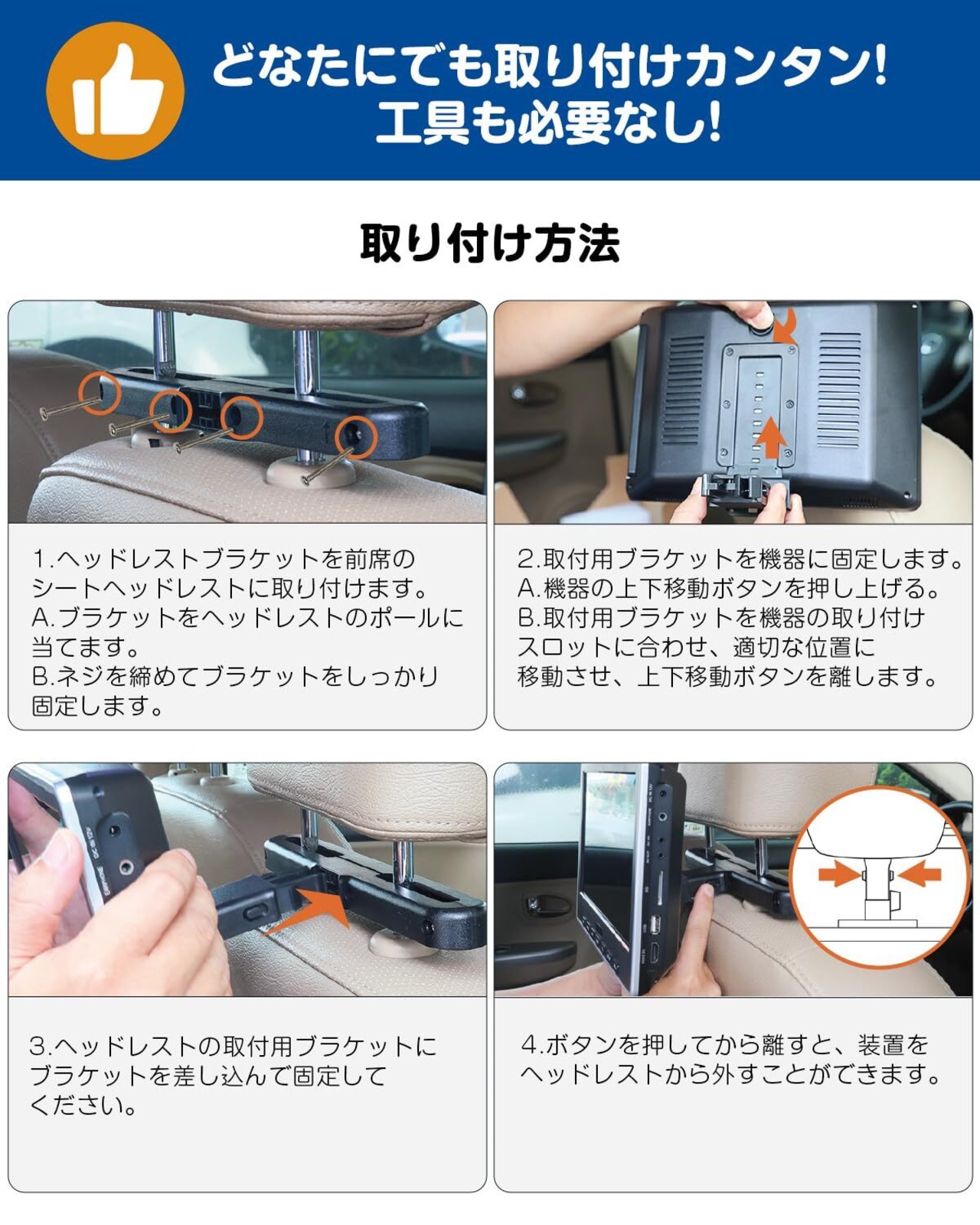 どなたにでも取り付けカンタン!
工具も必要なし!

取り付け方法

1.ヘッドレストブラケットを前席のシートヘッドレストに取り付けます。
A.ブラケットをヘッドレストのポールに当てます。
B.ネジを締めてブラケットをしっかり固定します。

2.取付用ブラケットを機器に固定します。
A.機器の上下移動ボタンを押し上げる。
B.取付用ブラケットを機器の取り付けスロットに合わせ、適切な位置に移動させ、上下移動ボタンを離します。

3.ヘッドレストの取付用ブラケットにブラケットを差し込んで固定してください。

4.ボタンを押してから離すと、装置をヘッドレストから外すことができます。