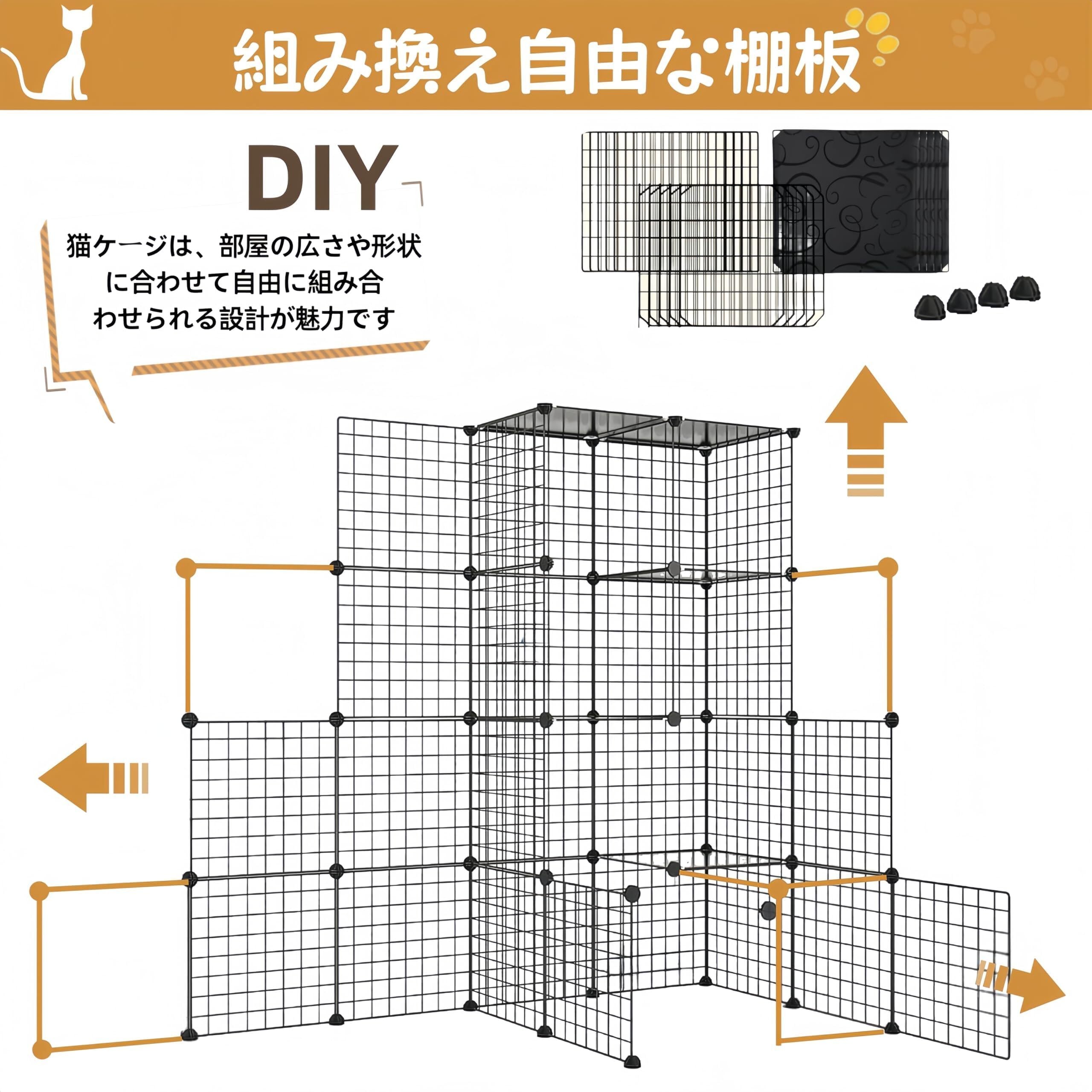 組み換え自由な棚板

DIY

猫ケージは、部屋の広さや形状に合わせて自由に組み合わせられる設計が魅力です