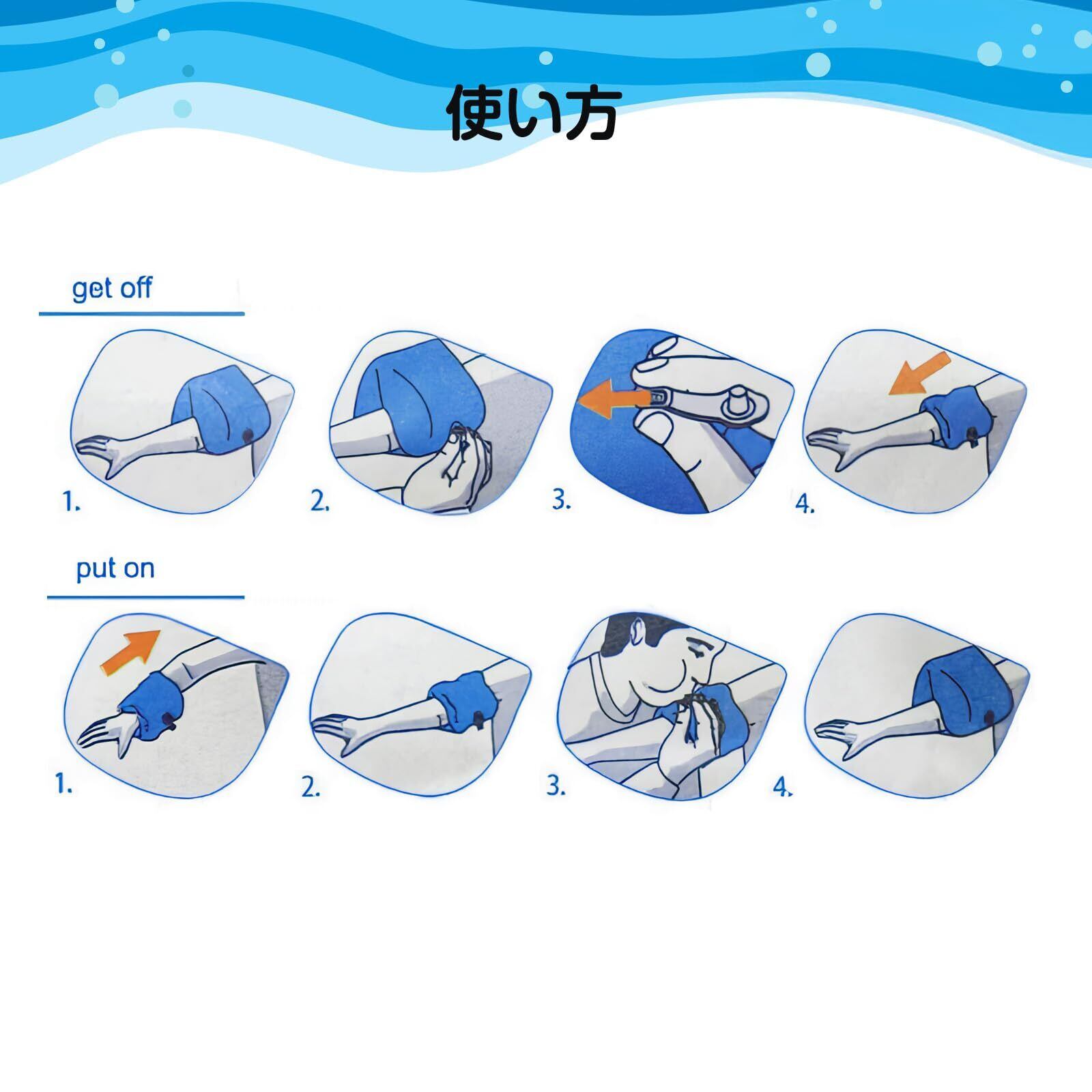 使い方

get off

1.

2.

3.

4.

put on

1.

2.

3.

4.