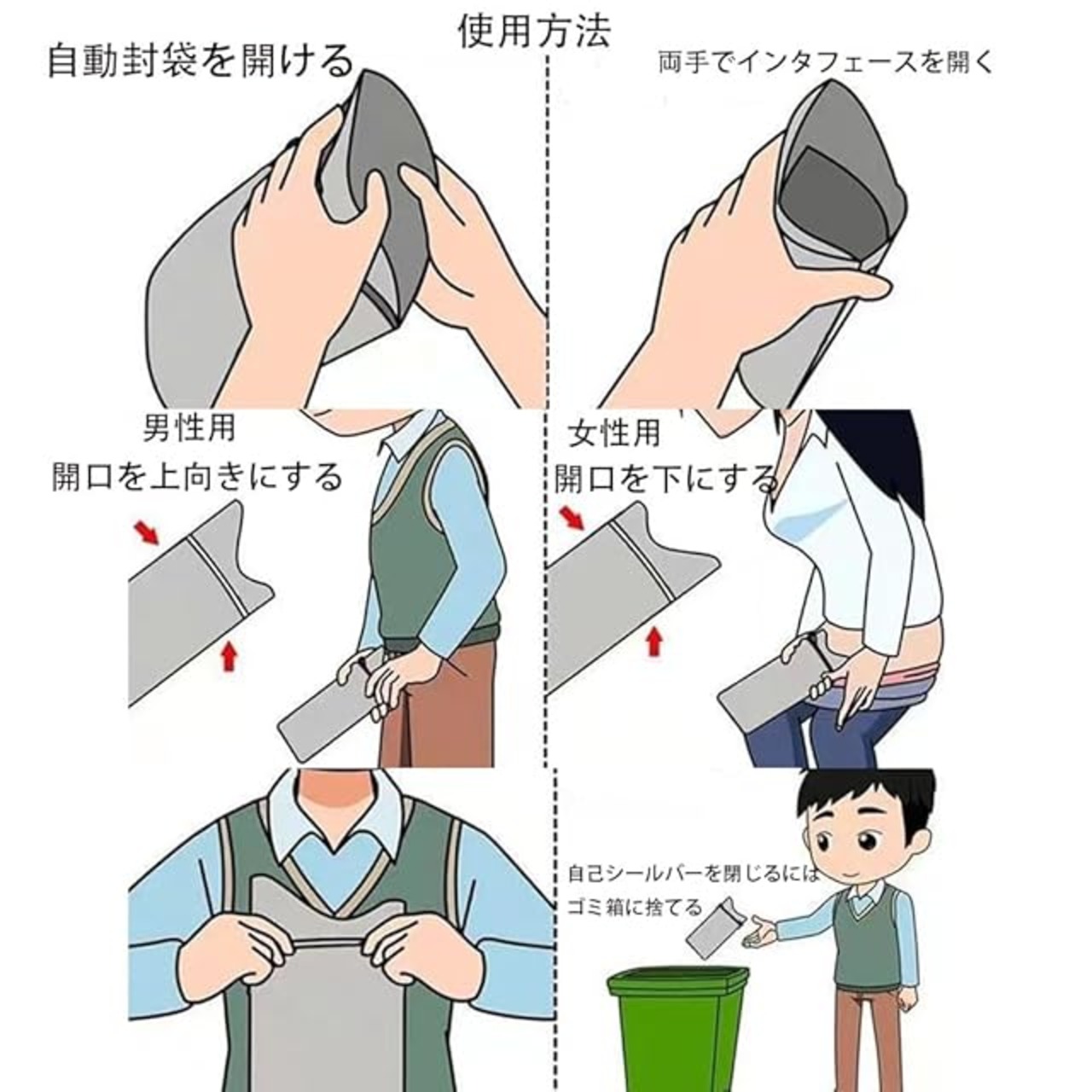 使用方法

自動封袋を開ける

両手でインタフェースを開く

男性用
開口を上向きにする

女性用
開口を下にする

自己シールバーを閉じるには
ゴミ箱に捨てる