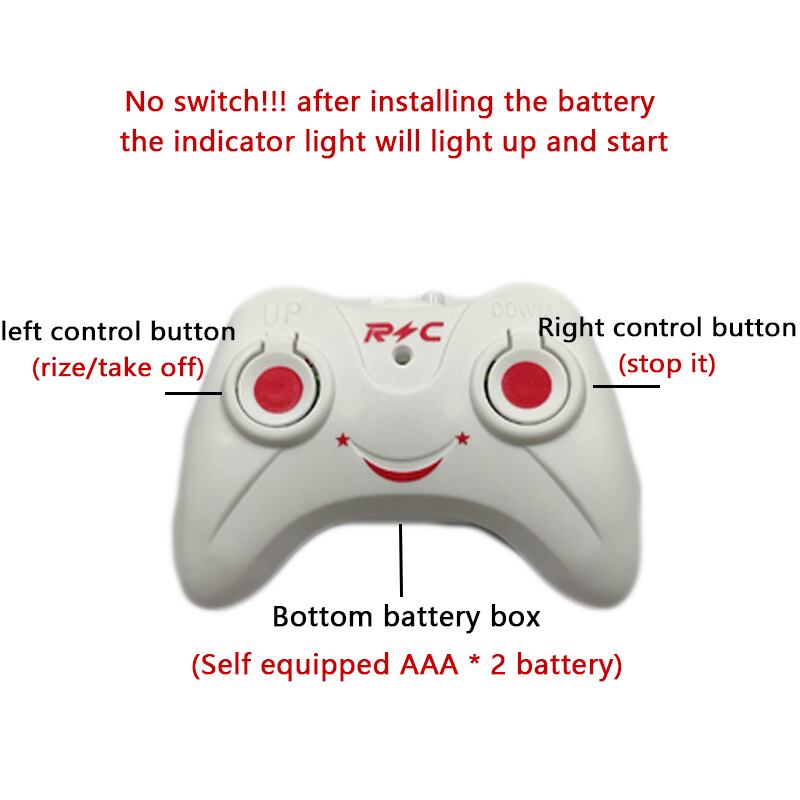 No switch!!! after installing the battery the indicator light will light up and start

left control button
(rize/take off)

UP

R⚡C

DOWN

Right control button
(stop it)

Bottom battery box
(Self equipped AAA * 2 battery)