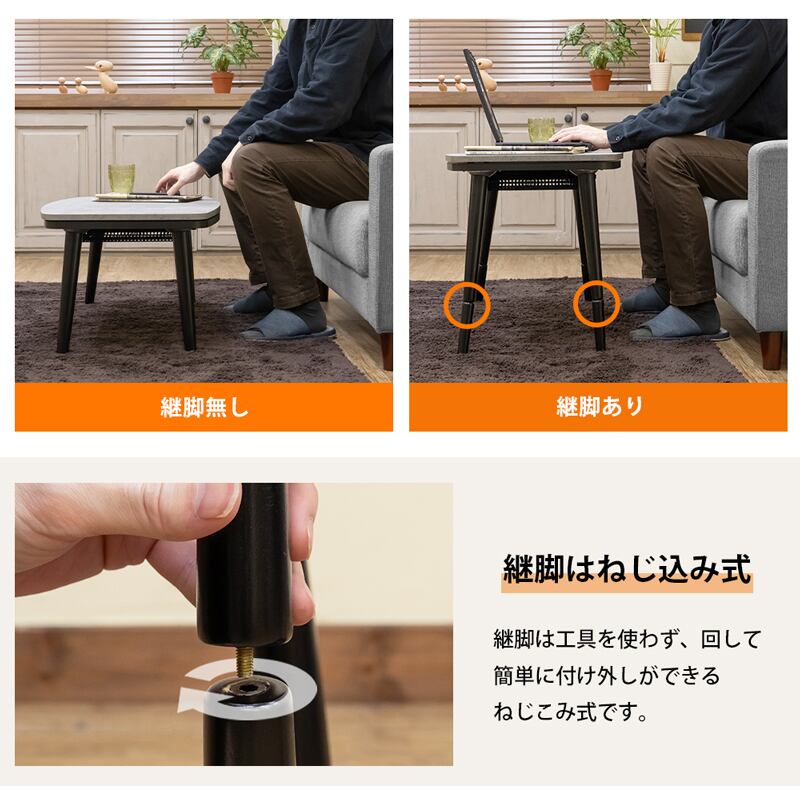 継脚無し

継脚あり

継脚はねじ込み式

継脚は工具を使わず、回して簡単に付け外しができるねじこみ式です。