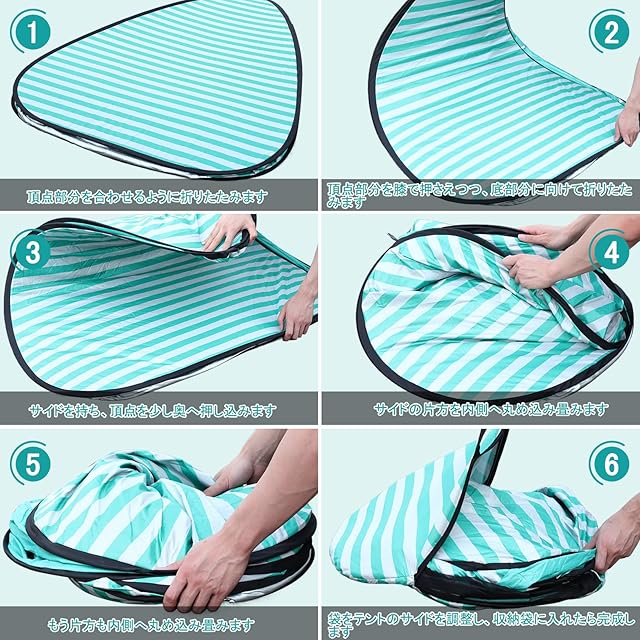 1

頂点部分を合わせるように折りたたみます

2

頂点部分を膝で押さえつつ、底部分に向けて折りたたみます

3

サイドを持ち、頂点を少し奥へ押し込みます

4

サイドの片方を内側へ丸め込み畳みます

5

もう片方も内側へ丸め込み畳みます

6

袋をテントのサイドを調整し、収納袋に入れたら完成します