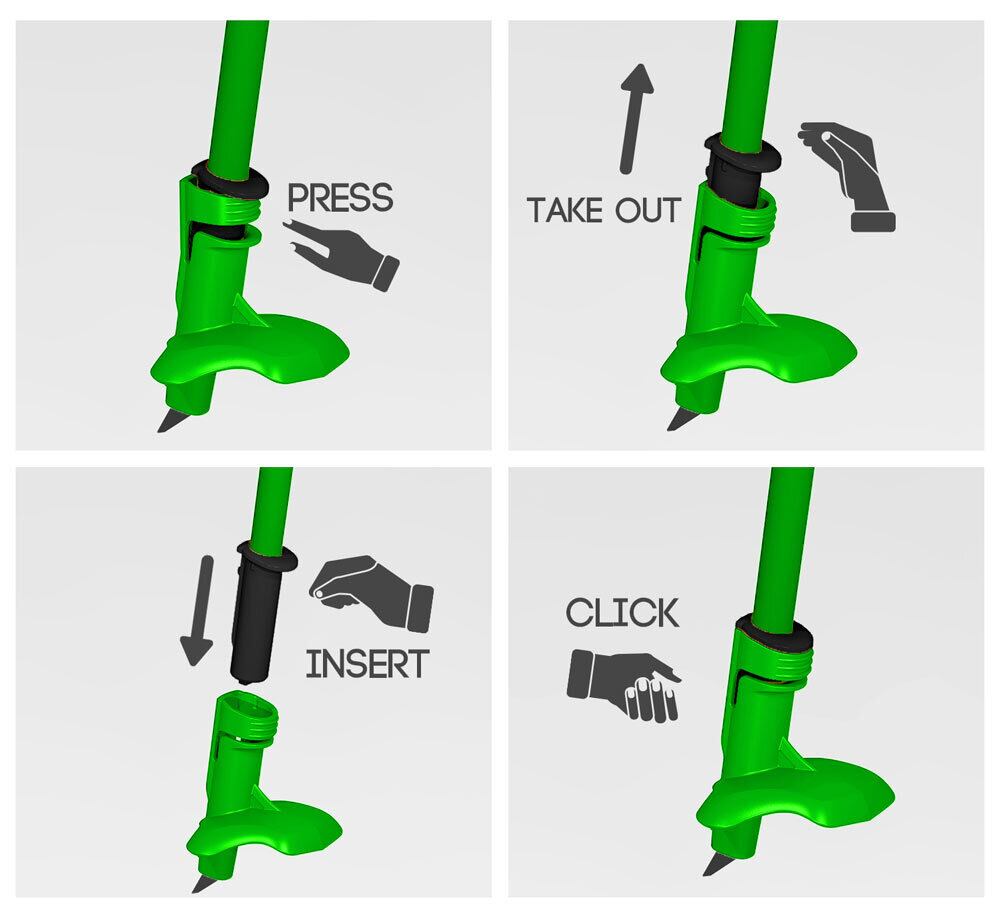 PRESS

TAKE OUT

INSERT

CLICK