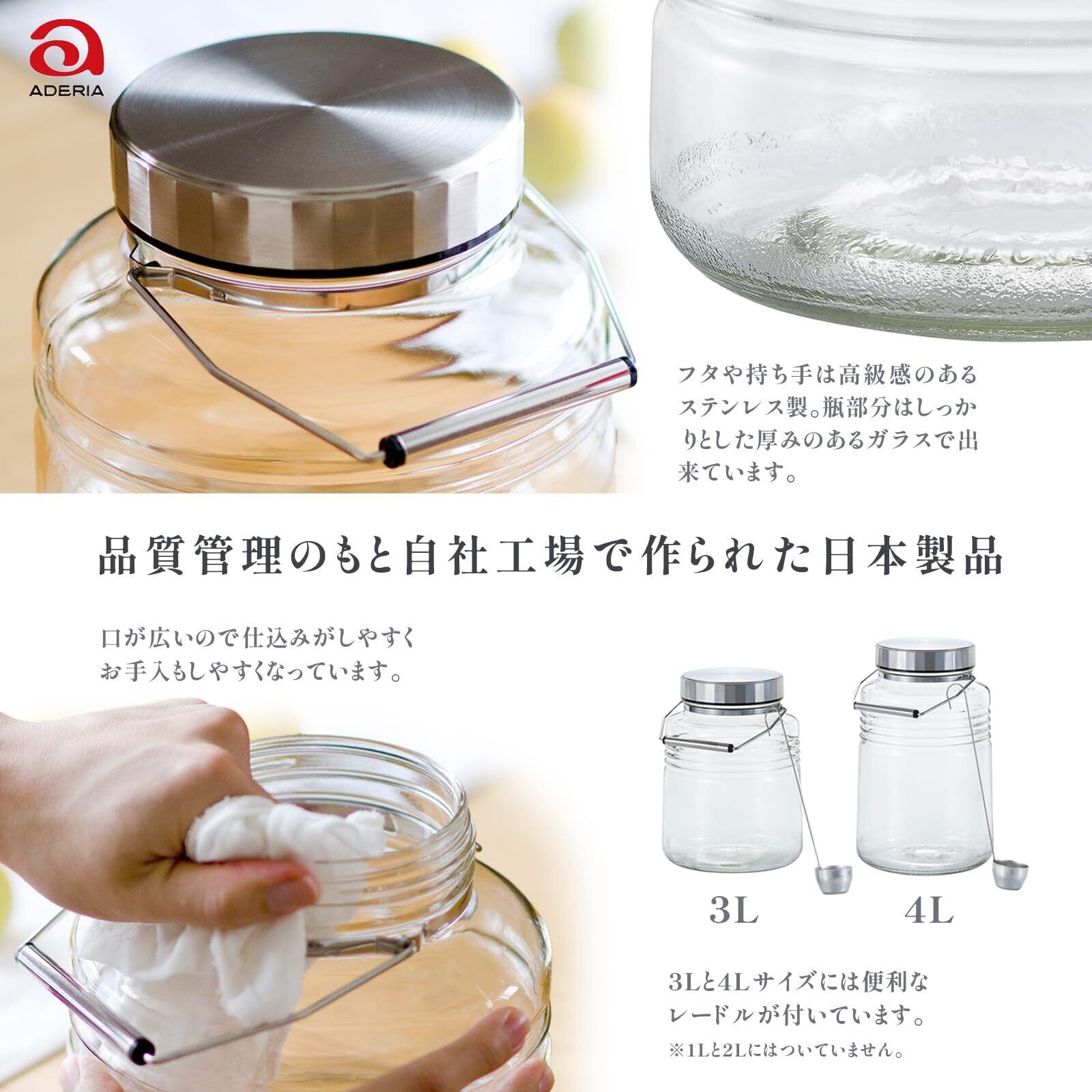 ADERIA

フタや持ち手は高級感のあるステンレス製。瓶部分はしっかりとした厚みのあるガラスで出来ています。

品質管理のもと自社工場で作られた日本製品

口が広いので仕込みがしやすくお手入もしやすくなっています。

3L

4L

3Lと4Lサイズには便利なレードルが付いています。
※1Lと2Lにはついていません。