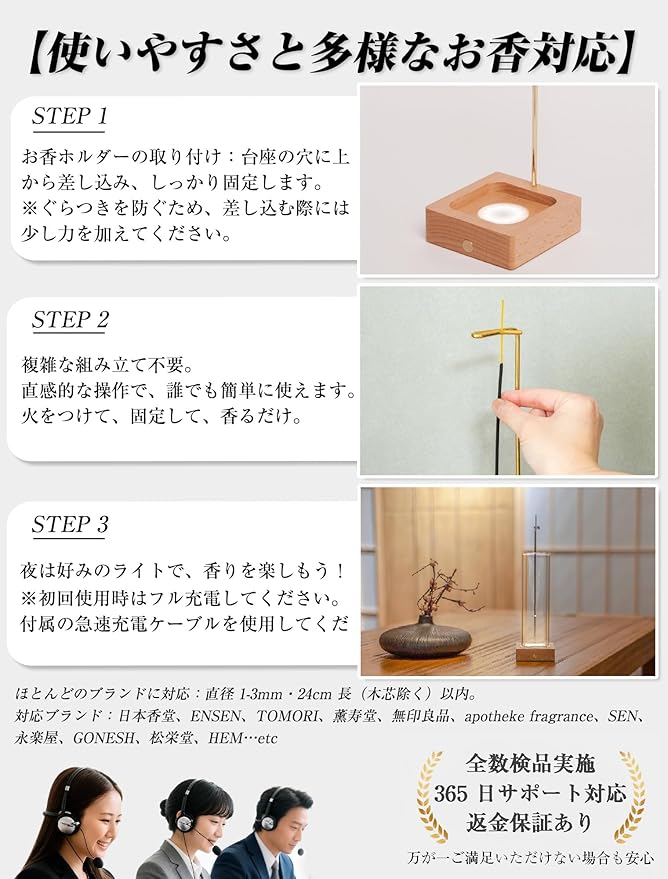 【使いやすさと多様なお香対応】

STEP 1

お香ホルダーの取り付け：台座の穴に上から差し込み、しっかり固定します。
※ぐらつきを防ぐため、差し込む際には少し力を加えてください。

STEP 2

複雑な組み立て不要。
直感的な操作で、誰でも簡単に使えます。
火をつけて、固定して、香るだけ。

STEP 3

夜は好みのライトで、香りを楽しもう！
※初回使用時はフル充電してください。
付属の急速充電ケーブルを使用してくだ

ほとんどのブランドに対応：直径 1-3mm・24cm 長（木芯除く）以内。
対応ブランド：日本香堂、ENSEN、TOMORI、薫寿堂、無印良品、apotheke fragrance、SEN、永楽屋、GONESH、松栄堂、HEM…etc

全数検品実施
365 日サポート対応
返金保証あり

万が一ご満足いただけない場合も安心